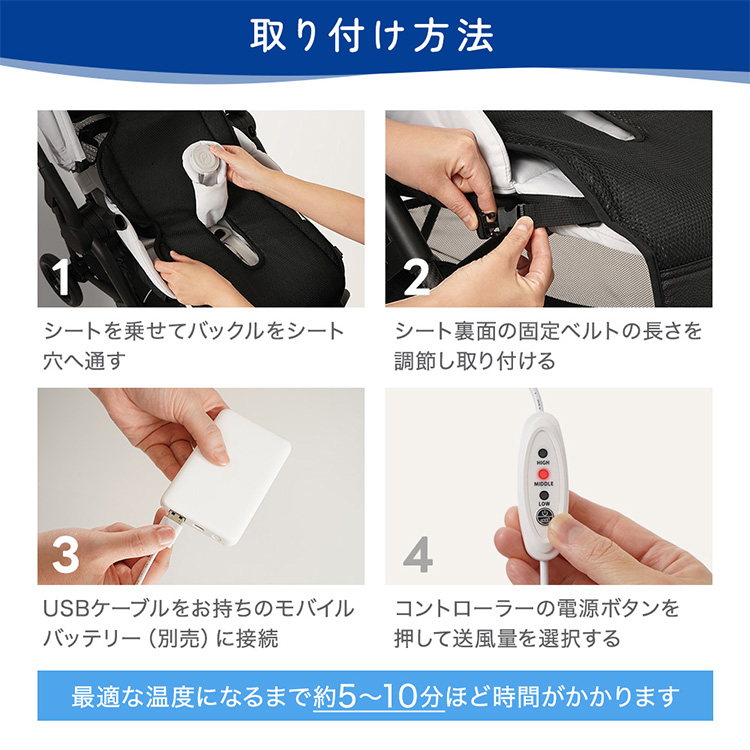 取り付け方法

1

シートを乗せてバックルをシート穴へ通す

2

シート裏面の固定ベルトの長さを調節し取り付ける

3

USBケーブルをお持ちのモバイルバッテリー（別売）に接続

HIGH
MIDDLE
LOW

4

コントローラーの電源ボタンを押して送風量を選択する

最適な温度になるまで約5〜10分ほど時間がかかります