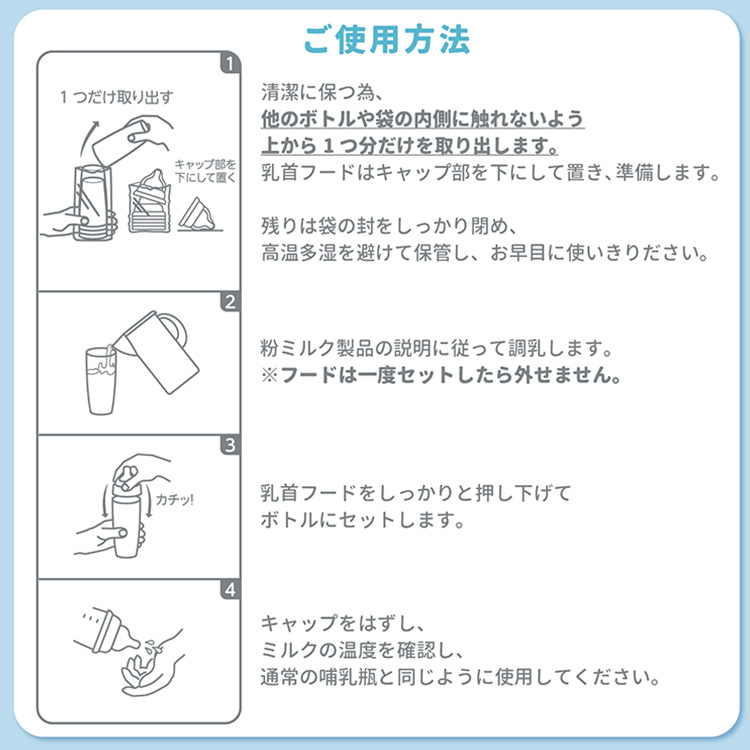 ご使用方法

1

１つだけ取り出す

キャップ部を下にして置く

清潔に保つ為、
他のボトルや袋の内側に触れないよう
上から１つ分だけを取り出します。
乳首フードはキャップ部を下にして置き、準備します。

残りは袋の封をしっかり閉め、
高温多湿を避けて保管し、お早目に使いきりください。

2

粉ミルク製品の説明に従って調乳します。
※フードは一度セットしたら外せません。

3

カチッ!

乳首フードをしっかりと押し下げて
ボトルにセットします。

4

キャップをはずし、
ミルクの温度を確認し、
通常の哺乳瓶と同じように使用してください。