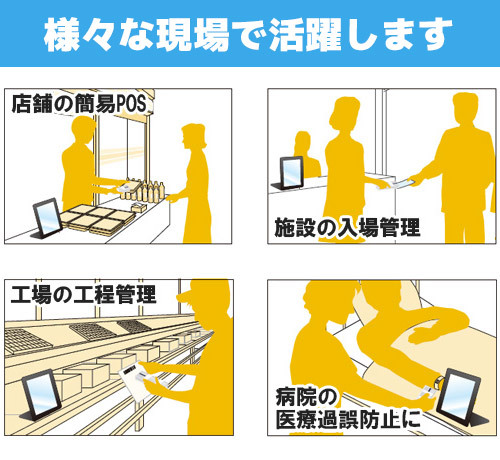 様々な現場で活躍します

店舗の簡易POS

施設の入場管理

工場の工程管理

病院の
医療過誤防止に