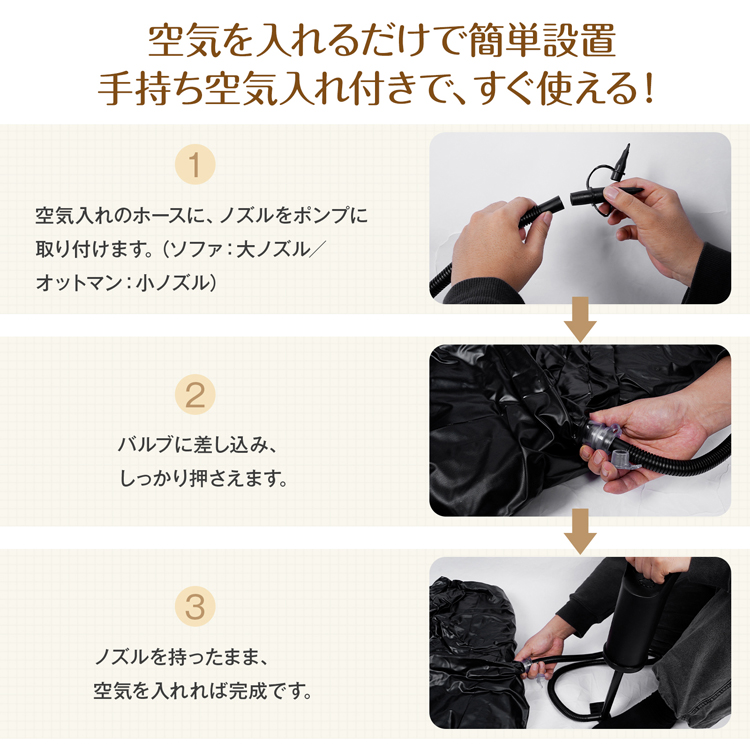 空気を入れるだけで簡単設置
手持ち空気入れ付きで、すぐ使える!

1

空気入れのホースに、ノズルをポンプに取り付けます。(ソファ:大ノズル/オットマン:小ノズル)

2

バルブに差し込み、しっかり押さえます。

3

ノズルを持ったまま、空気を入れれば完成です。