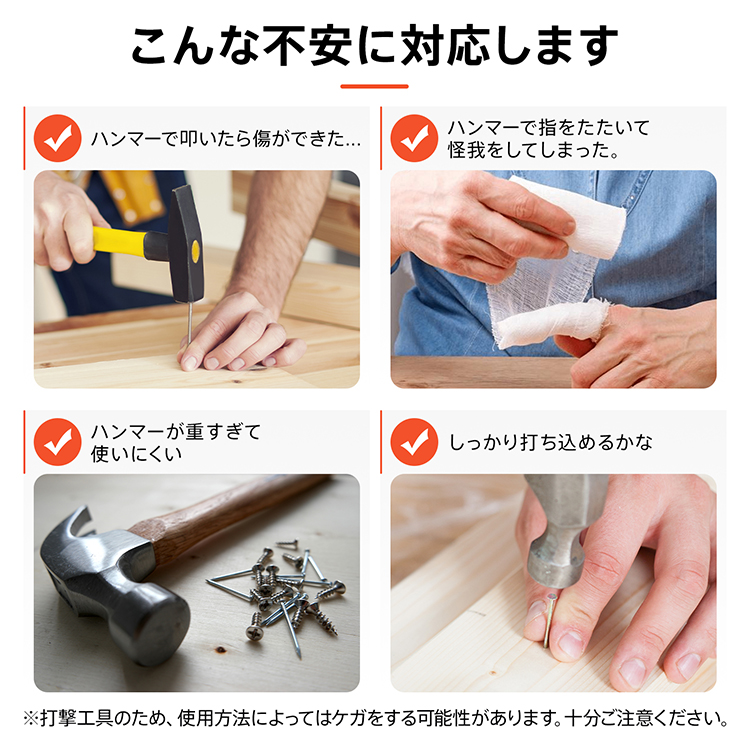 こんな不安に対応します

ハンマーで叩いたら傷ができた...

ハンマーで指をたたいて怪我をしてしまった。

ハンマーが重すぎて使いにくい

しっかり打ち込めるかな

※打撃工具のため、使用方法によってはケガをする可能性があります。十分ご注意ください。