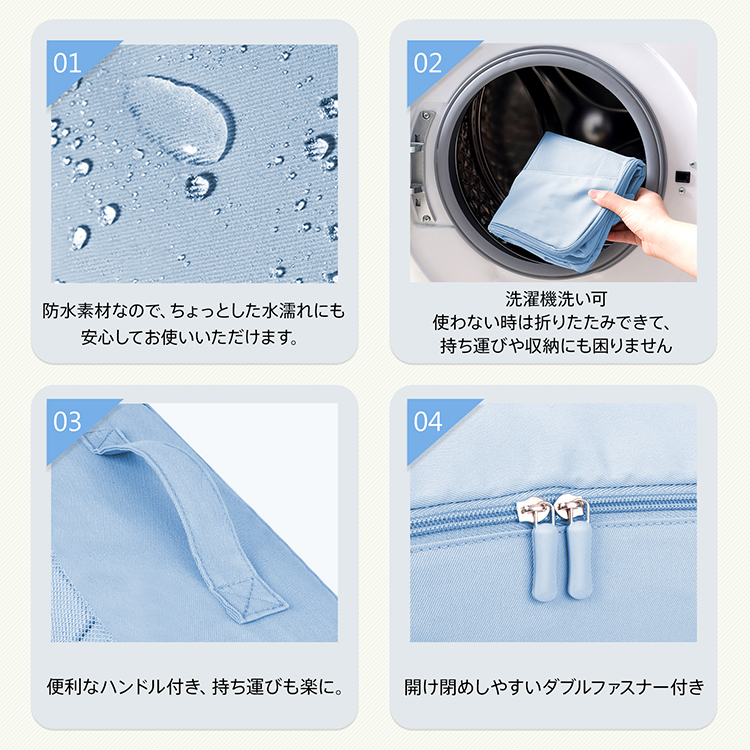 01

防水素材なので、ちょっとした水濡れにも安心してお使いいただけます。

02

洗濯機洗い可
使わない時は折りたたみできて、持ち運びや収納にも困りません

03

便利なハンドル付き、持ち運びも楽に。

04

開け閉めしやすいダブルファスナー付き