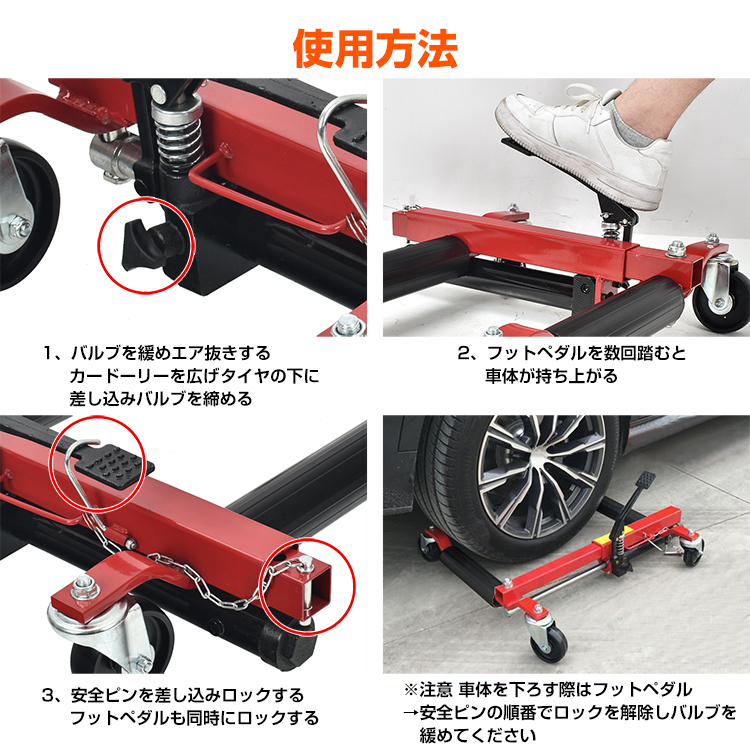 使用方法

1、バルブを緩めエア抜きする
カードーリーを広げタイヤの下に
差し込みバルブを締める

2、フットペダルを数回踏むと
車体が持ち上がる

3、安全ピンを差し込みロックする
フットペダルも同時にロックする

※注意 車体を下ろす際はフットペダル
→安全ピンの順番でロックを解除しバルブを
緩めてください