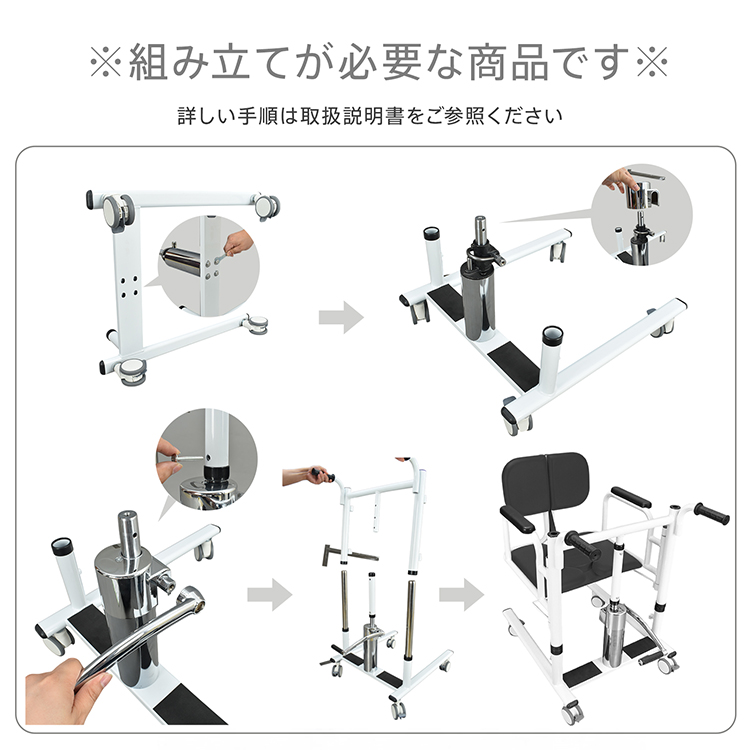 ※組み立てが必要な商品です※

詳しい手順は取扱説明書をご参照ください