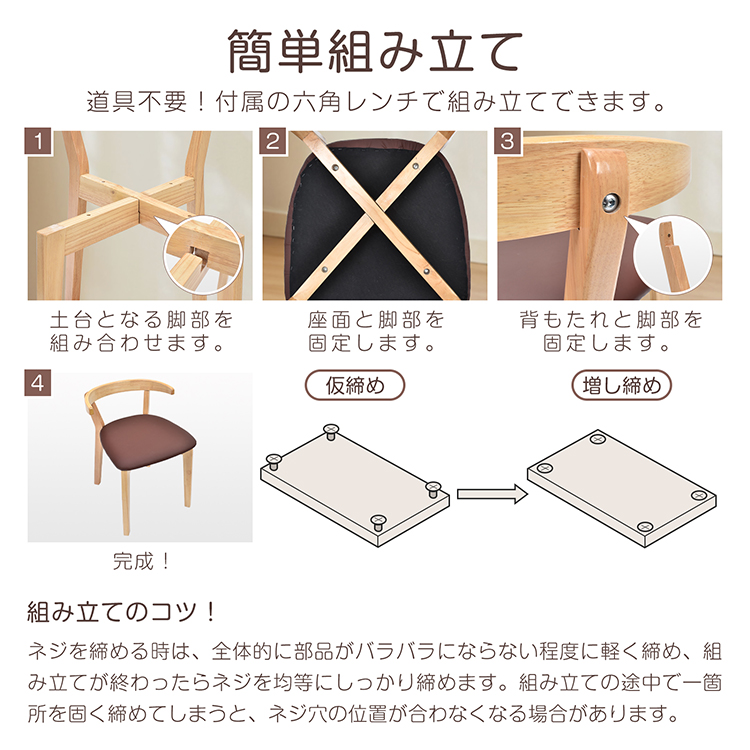 簡単組み立て

道具不要！付属の六角レンチで組み立てできます。

1

土台となる脚部を組み合わせます。

2

座面と脚部を固定します。

3

背もたれと脚部を固定します。

4

完成！

仮締め

増し締め

組み立てのコツ！

ネジを締める時は、全体的に部品がバラバラにならない程度に軽く締め、組み立てが終わったらネジを均等にしっかり締めます。組み立ての途中で一箇所を固く締めてしまうと、ネジ穴の位置が合わなくなる場合があります。