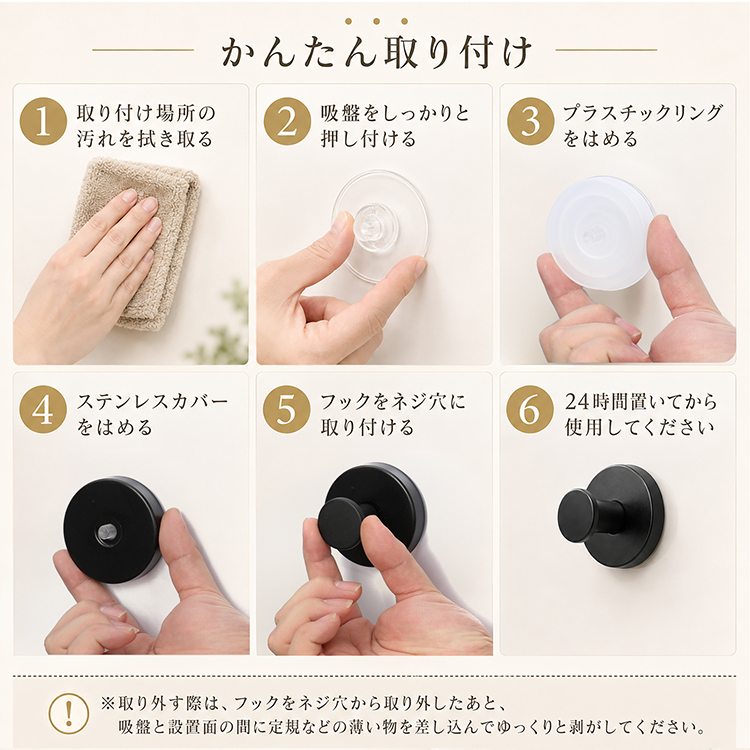 かんたん取り付け

1 取り付け場所の汚れを拭き取る

2 吸盤をしっかりと押し付ける

3 プラスチックリングをはめる

4 ステンレスカバーをはめる

5 フックをネジ穴に取り付ける

6 24時間置いてから使用してください

!
※取り外す際は、フックをネジ穴から取り外したあと、吸盤と設置面の間に定規などの薄い物を差し込んでゆっくりと剥がしてください。