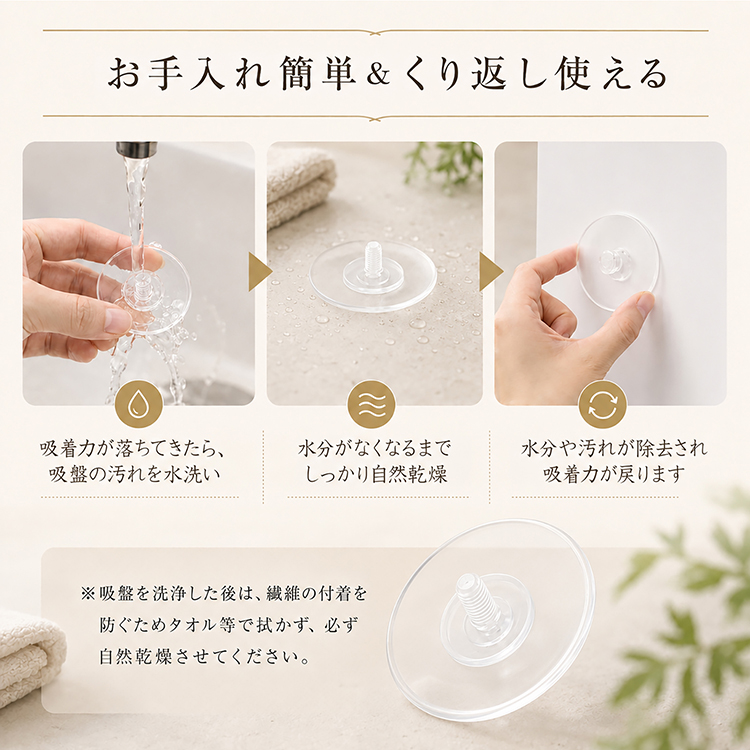 お手入れ簡単&くり返し使える

吸着力が落ちてきたら、吸盤の汚れを水洗い

水分がなくなるまでしっかり自然乾燥

水分や汚れが除去され吸着力が戻ります

※吸盤を洗浄した後は、繊維の付着を防ぐためタオル等で拭かず、必ず自然乾燥させてください。