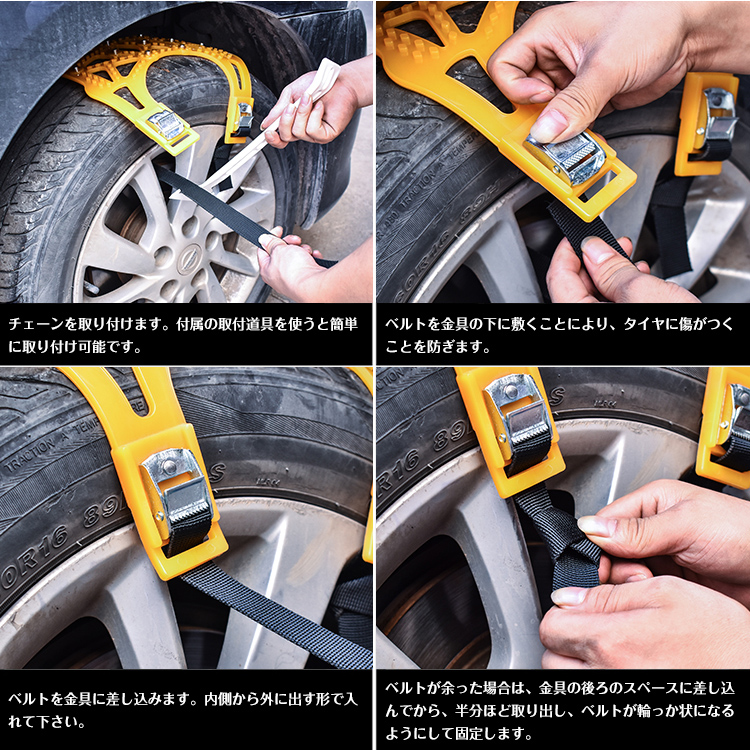 チェーンを取り付けます。付属の取付道具を使うと簡単に取り付け可能です。

ベルトを金具の下に敷くことにより、タイヤに傷がつくことを防ぎます。

ベルトを金具に差し込みます。内側から外に出す形で入れて下さい。

ベルトが余った場合は、金具の後ろのスペースに差し込んでから、半分ほど取り出し、ベルトが輪っか状になるようにして固定します。