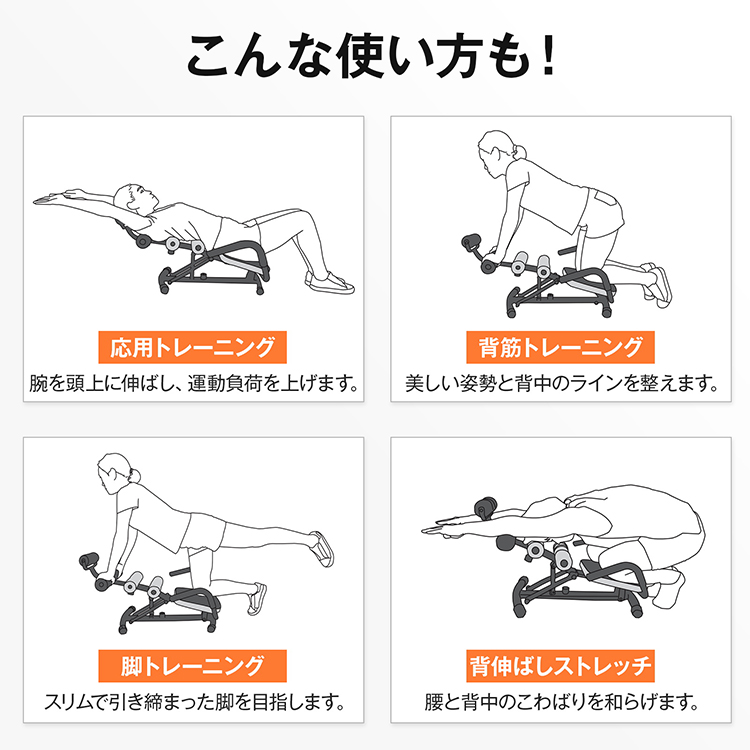 こんな使い方も！

応用トレーニング
腕を頭上に伸ばし、運動負荷を上げます。

背筋トレーニング
美しい姿勢と背中のラインを整えます。

脚トレーニング
スリムで引き締まった脚を目指します。

背伸ばしストレッチ
腰と背中のこわばりを和らげます。