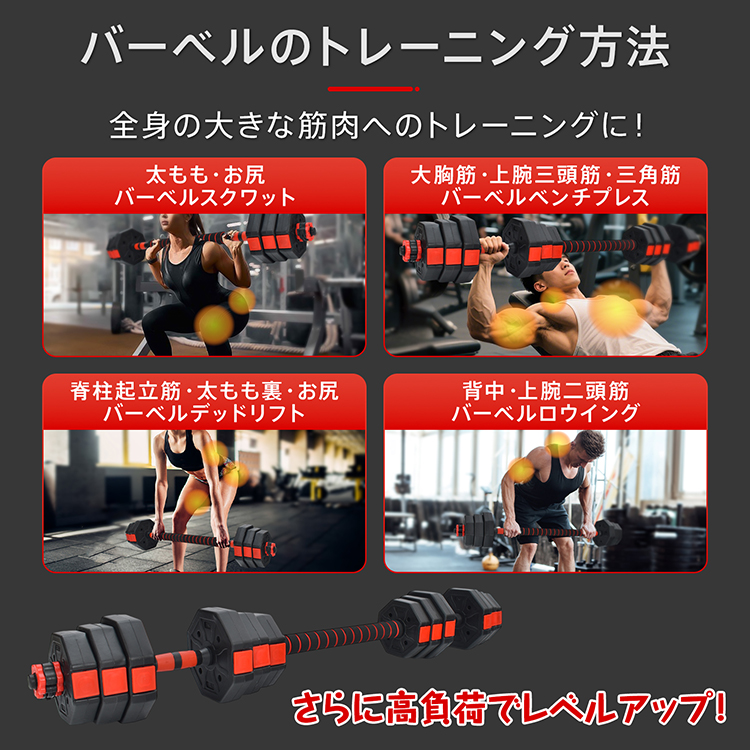 バーベルのトレーニング方法

全身の大きな筋肉へのトレーニングに！

太もも･お尻
バーベルスクワット

大胸筋･上腕三頭筋･三角筋
バーベルベンチプレス

脊柱起立筋･太もも裏･お尻
バーベルデッドリフト

背中･上腕二頭筋
バーベルロウイング

さらに高負荷でレベルアップ！