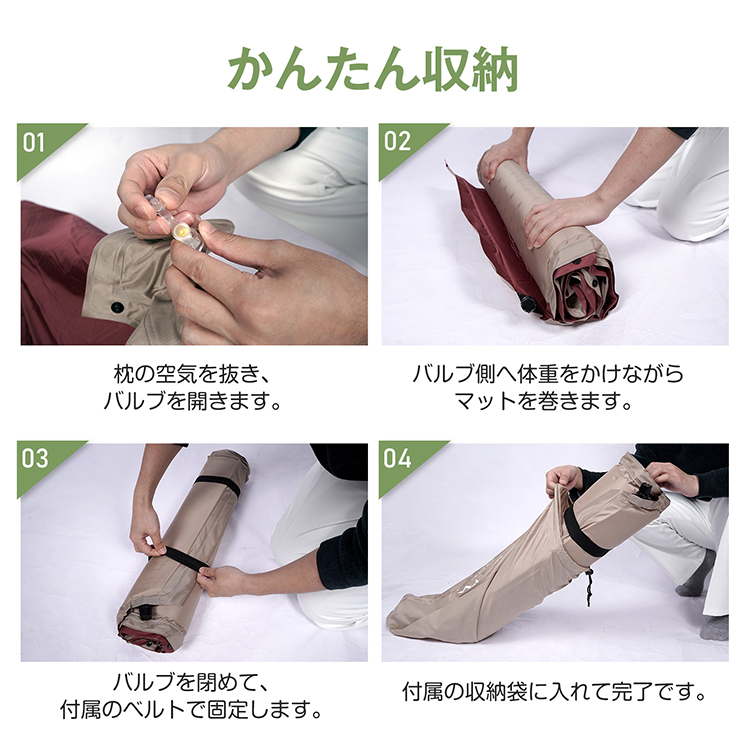 かんたん収納

01

枕の空気を抜き、
バルブを開きます。

02

バルブ側へ体重をかけながら
マットを巻きます。

03

バルブを閉めて、
付属のベルトで固定します。

04

付属の収納袋に入れて完了です。