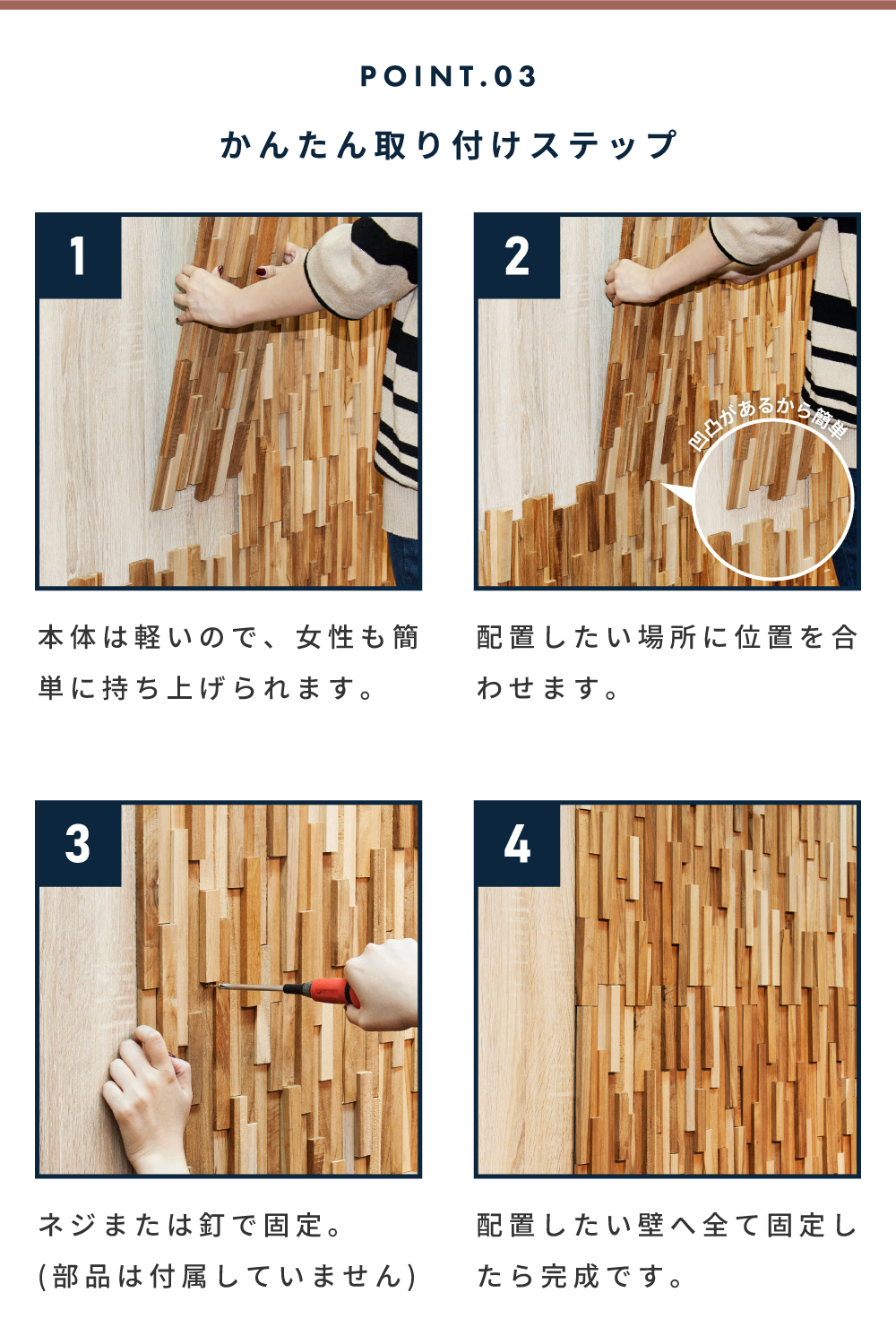 POINT.03

かんたん取り付けステップ

1

本体は軽いので、女性も簡単に持ち上げられます。

2

凹凸があるから簡単

配置したい場所に位置を合わせます。

3

ネジまたは釘で固定。
(部品は付属していません)

4

配置したい壁へ全て固定したら完成です。