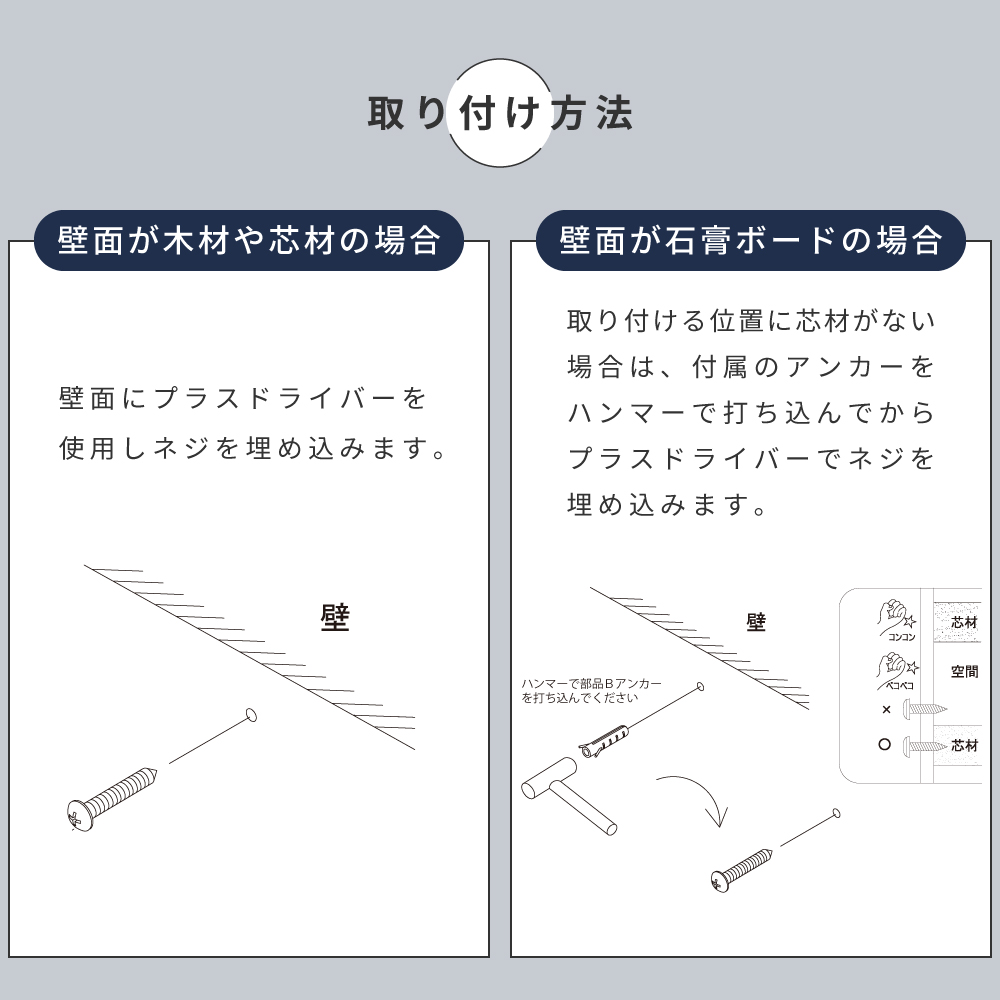 取り付け方法

壁面が木材や芯材の場合

壁面にプラスドライバーを使用しネジを埋め込みます。

壁

壁面が石膏ボードの場合

取り付ける位置に芯材がない場合は、付属のアンカーをハンマーで打ち込んでからプラスドライバーでネジを埋め込みます。

壁

ハンマーで部品Bアンカーを打ち込んでください

コンコン

芯材

ペコペコ

空間

×

○

芯材