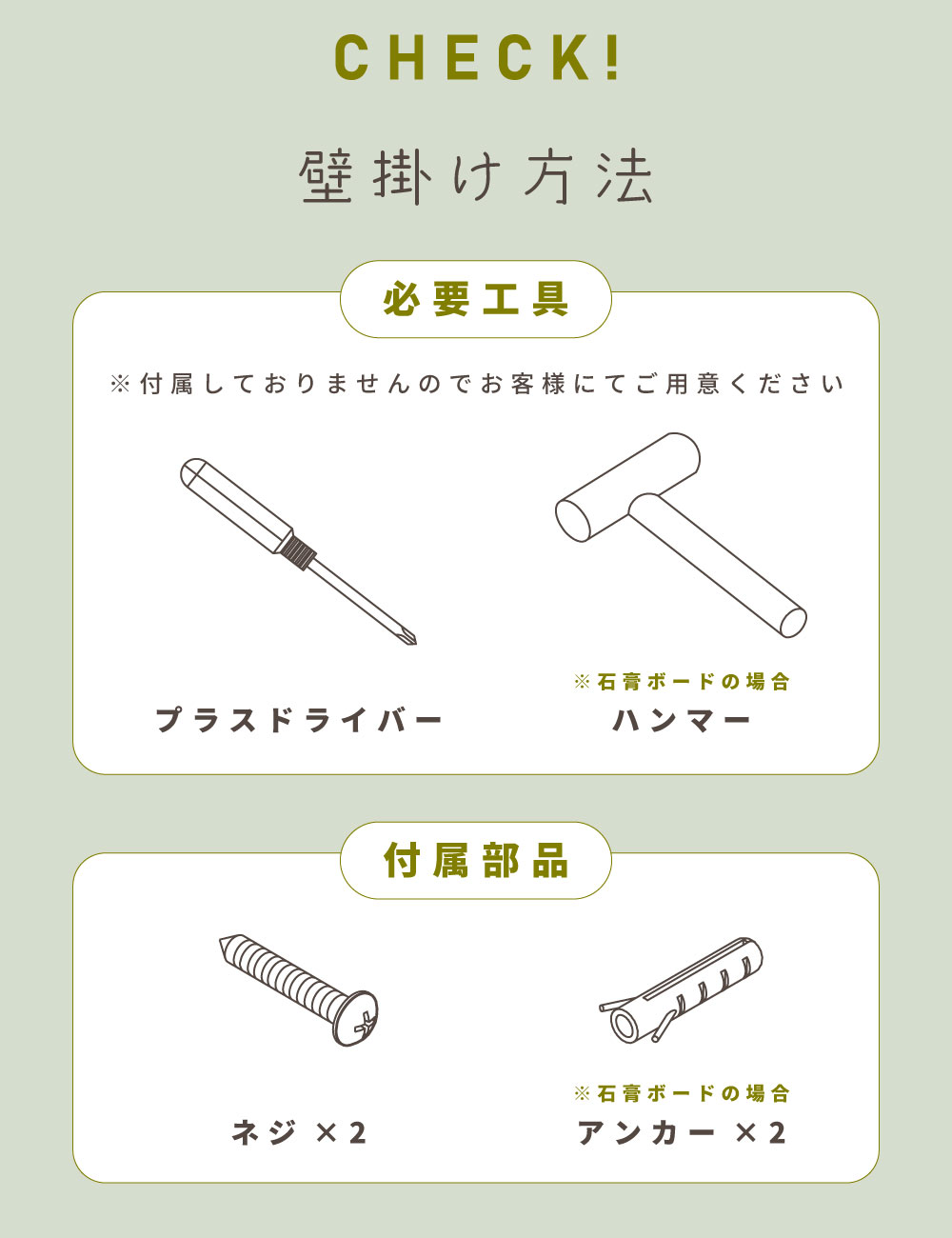 CHECK!

壁掛け方法

必要工具

※付属しておりませんのでお客様にてご用意ください

プラスドライバー

※石膏ボードの場合

ハンマー

付属部品

ネジ ×2

※石膏ボードの場合

アンカー ×2