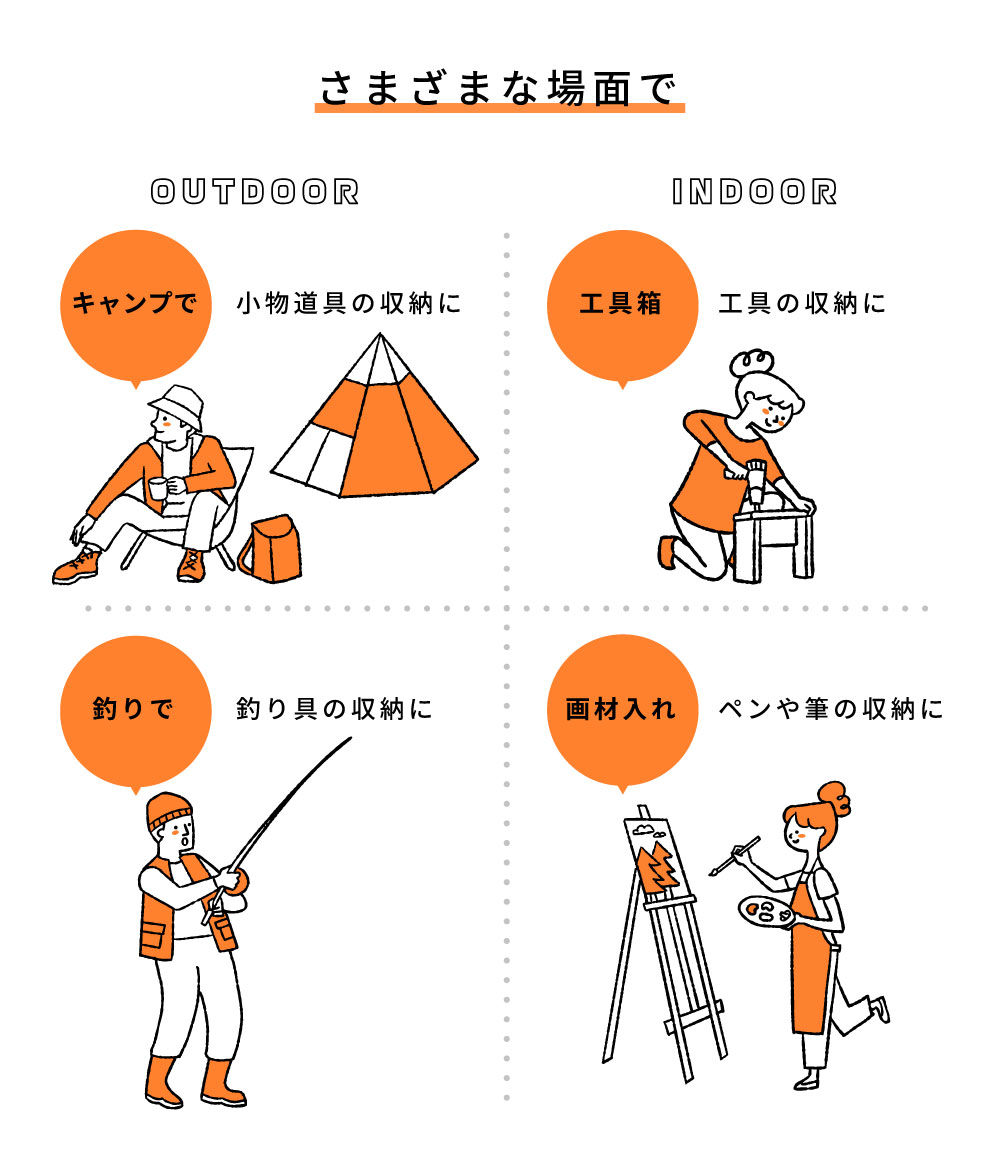 さまざまな場面で

OUTDOOR

キャンプで

小物道具の収納に

釣りで

釣り具の収納に

INDOOR

工具箱

工具の収納に

画材入れ

ペンや筆の収納に