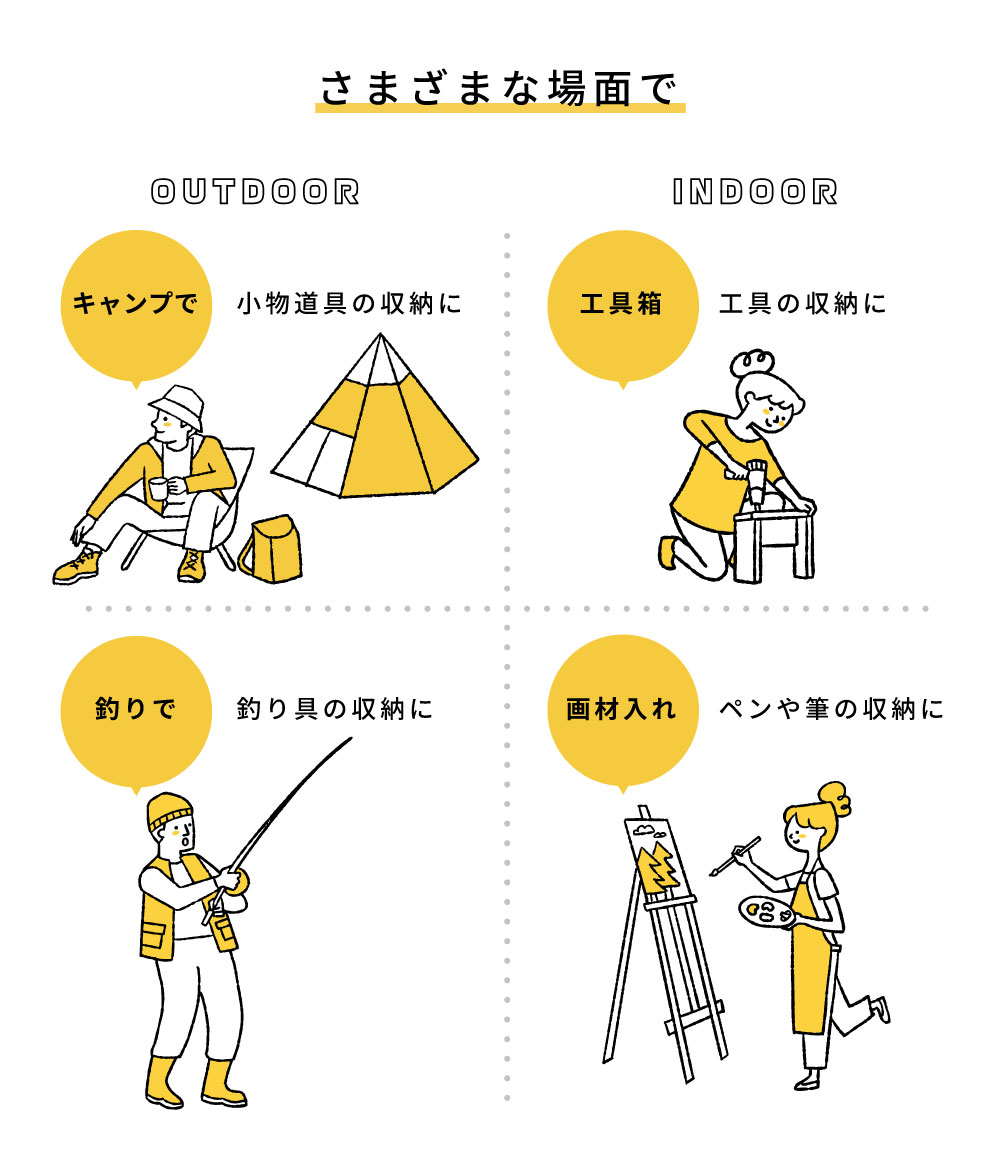 さまざまな場面で

OUTDOOR

キャンプで

小物道具の収納に

釣りで

釣り具の収納に

INDOOR

工具箱

工具の収納に

画材入れ

ペンや筆の収納に