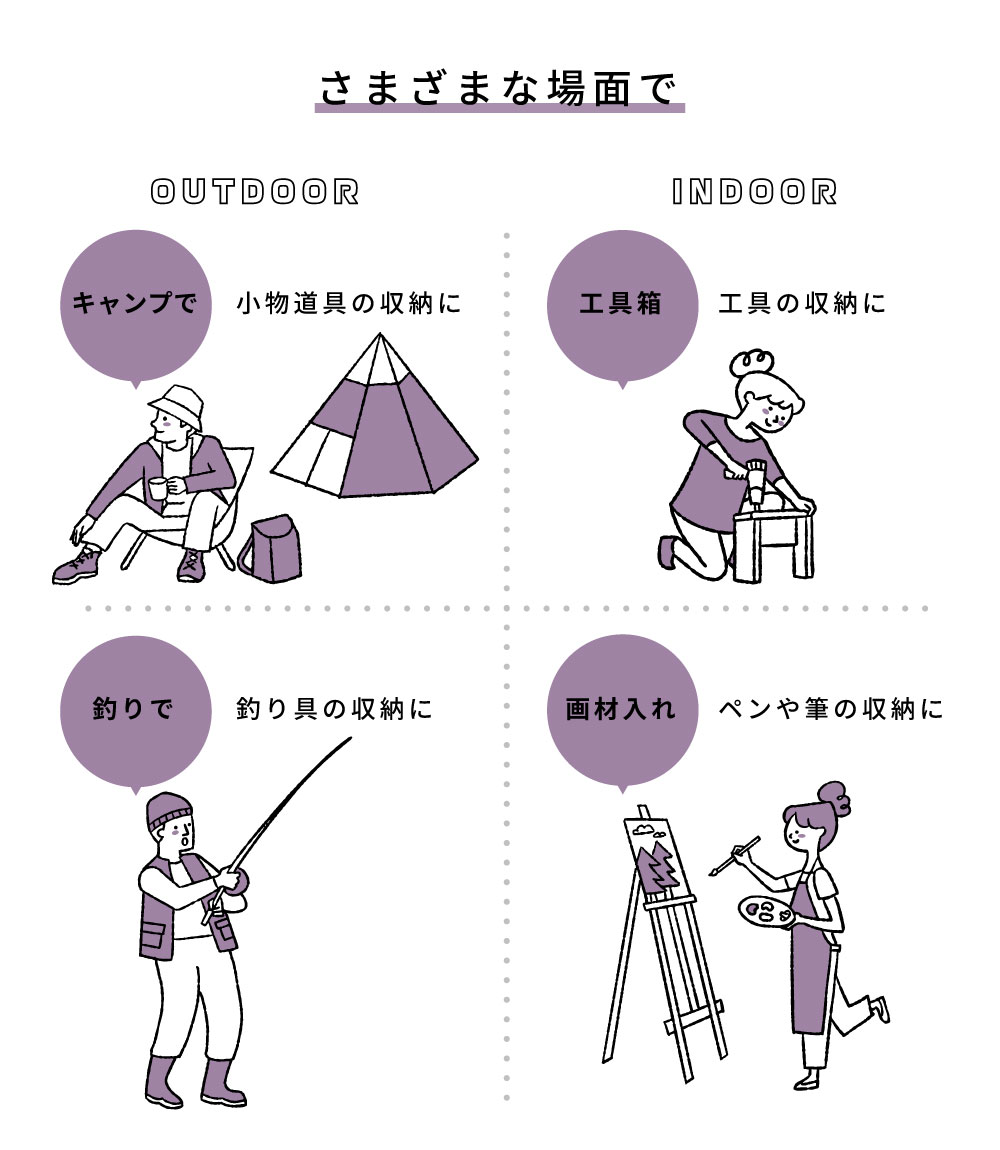 さまざまな場面で

OUTDOOR

キャンプで

小物道具の収納に

釣りで

釣り具の収納に

INDOOR

工具箱

工具の収納に

画材入れ

ペンや筆の収納に