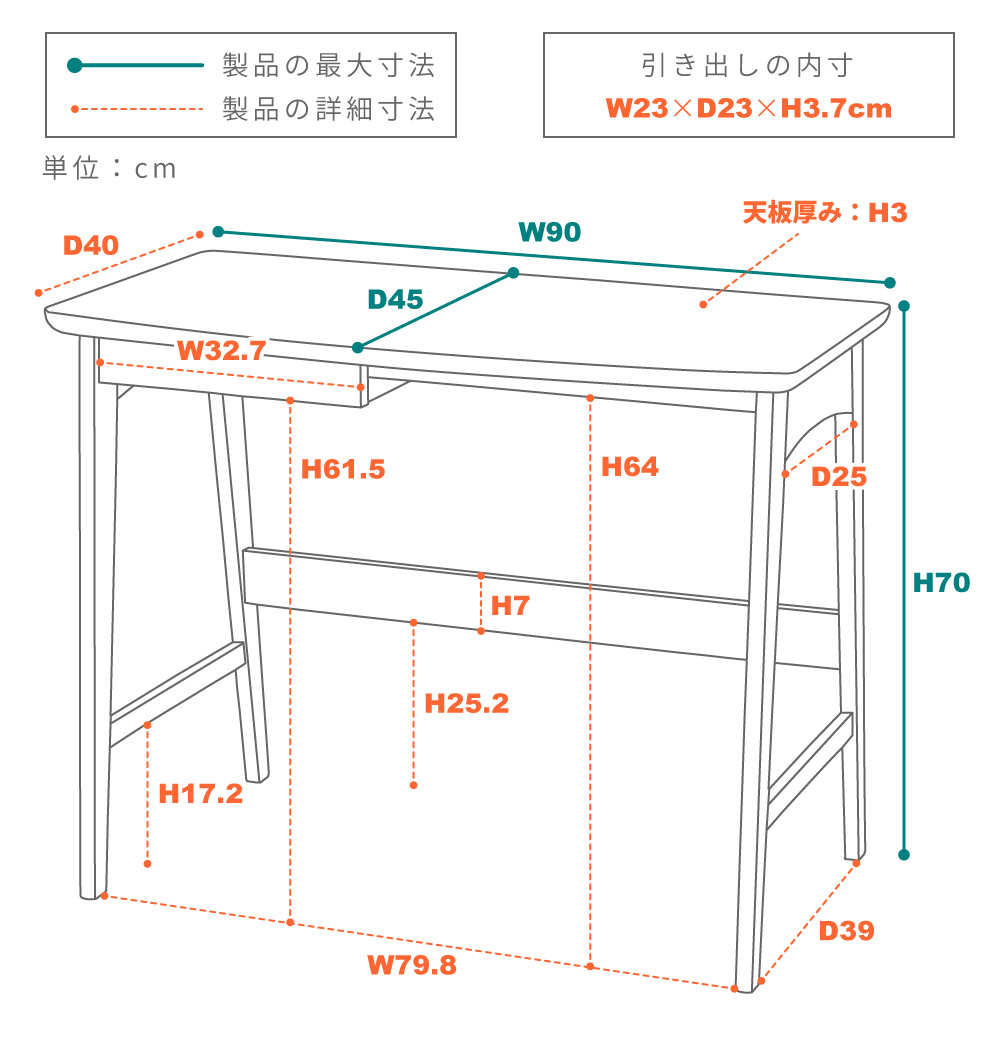 製品の最大寸法
製品の詳細寸法

引き出しの内寸
W23×D23×H3.7cm

単位：cm

D40
W90
天板厚み：H3
D45
W32.7
H61.5
H64
D25
H70
H7
H25.2
H17.2
D39
W79.8