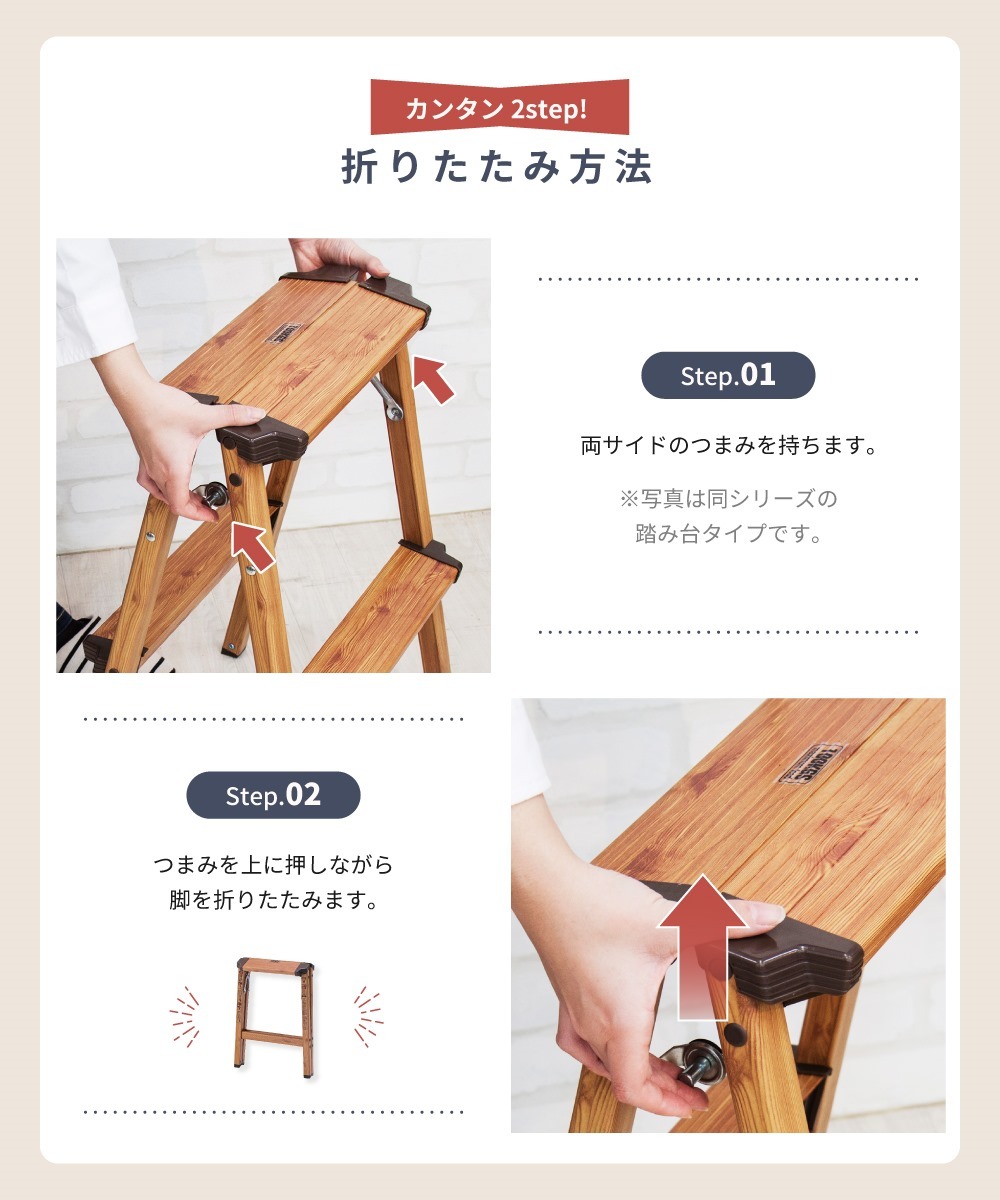 カンタン 2step!

折りたたみ方法

Step.01

両サイドのつまみを持ちます。

※写真は同シリーズの
踏み台タイプです。

Step.02

つまみを上に押しながら
脚を折りたたみます。