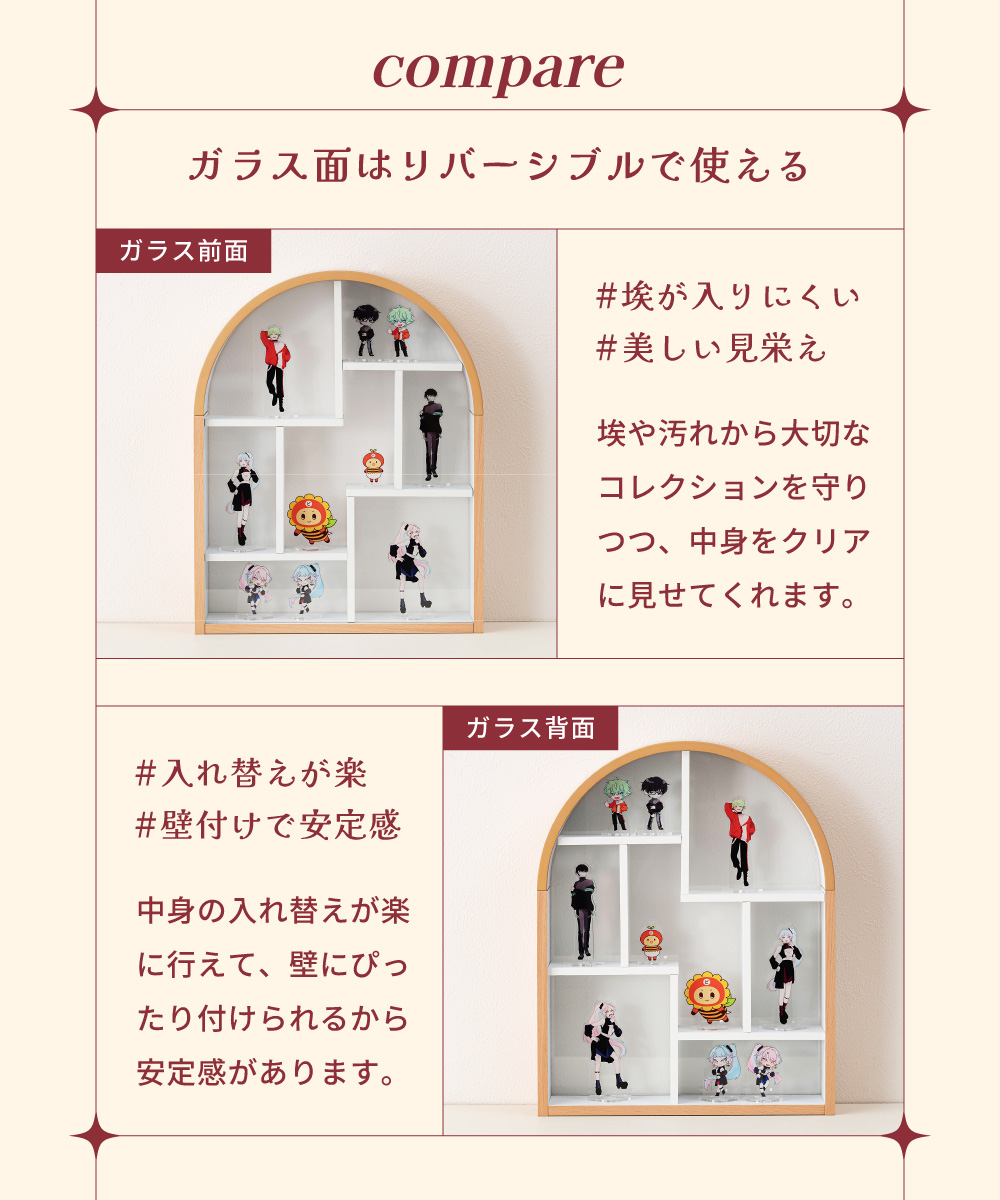 compare

ガラス面はリバーシブルで使える

ガラス前面

#埃が入りにくい
#美しい見栄え

埃や汚れから大切なコレクションを守りつつ、中身をクリアに見せてくれます。

ガラス背面

#入れ替えが楽
#壁付けで安定感

中身の入れ替えが楽に行えて、壁にぴったり付けられるから安定感があります。