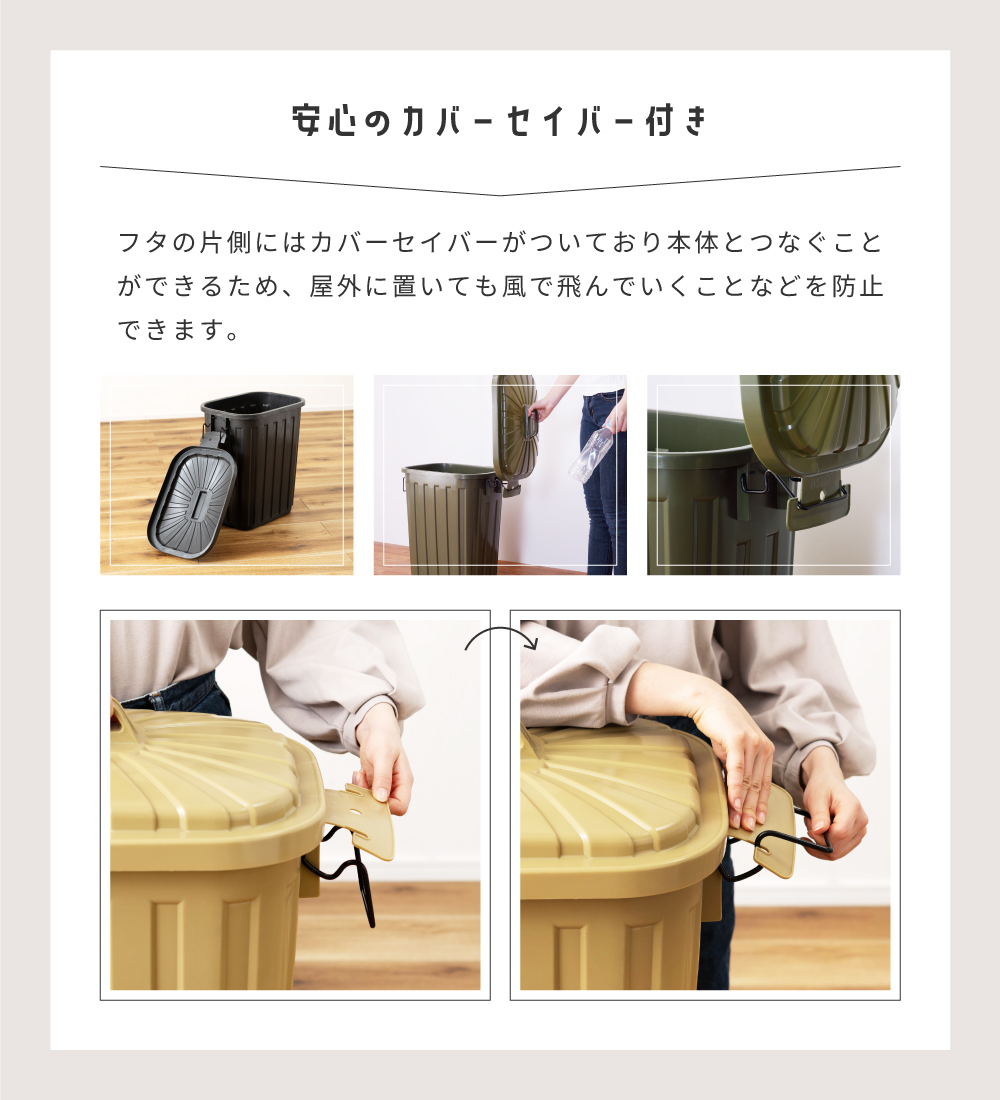 安心のカバーセイバー付き

フタの片側にはカバーセイバーがついており本体とつなぐことができるため、屋外に置いても風で飛んでいくことなどを防止できます。