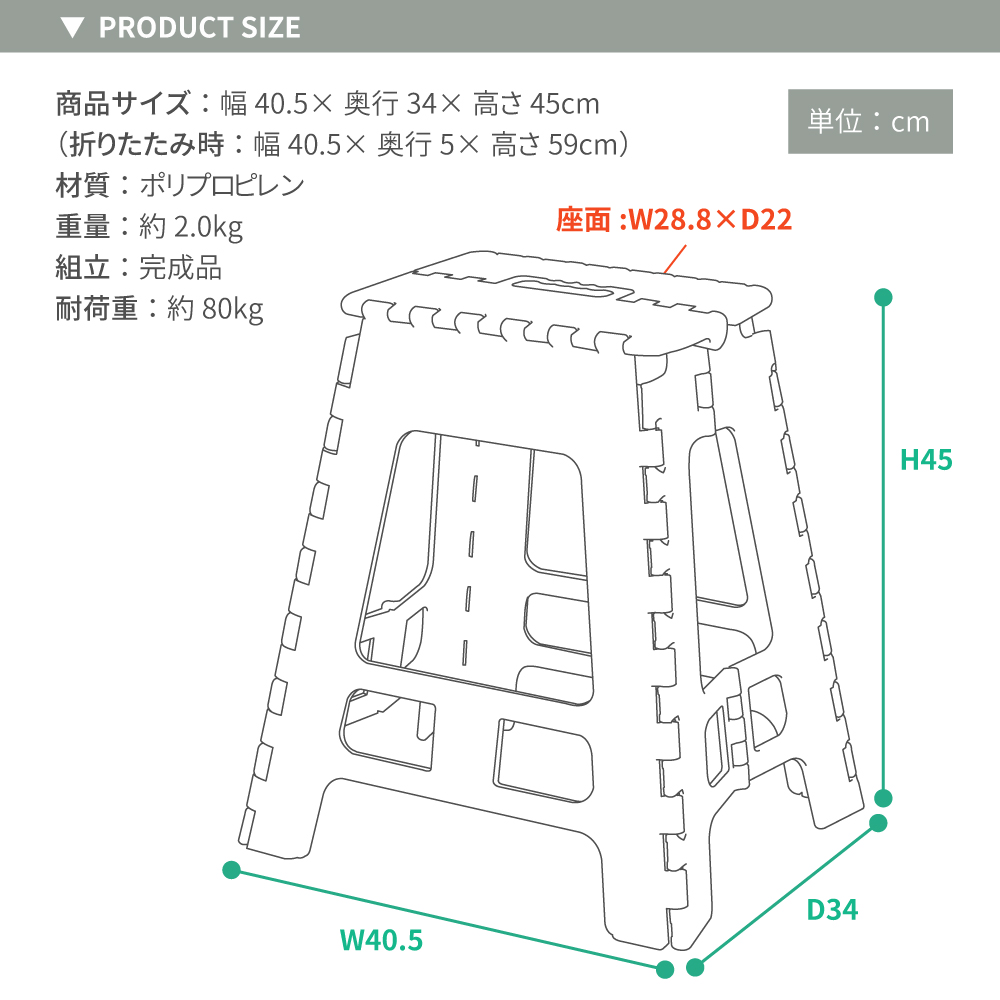 ▼ PRODUCT SIZE

商品サイズ：幅 40.5× 奥行 34× 高さ 45cm
（折りたたみ時：幅 40.5× 奥行 5× 高さ 59cm）
材質：ポリプロピレン
重量：約 2.0kg
組立：完成品
耐荷重：約 80kg

単位：cm

座面 :W28.8×D22

H45

D34

W40.5