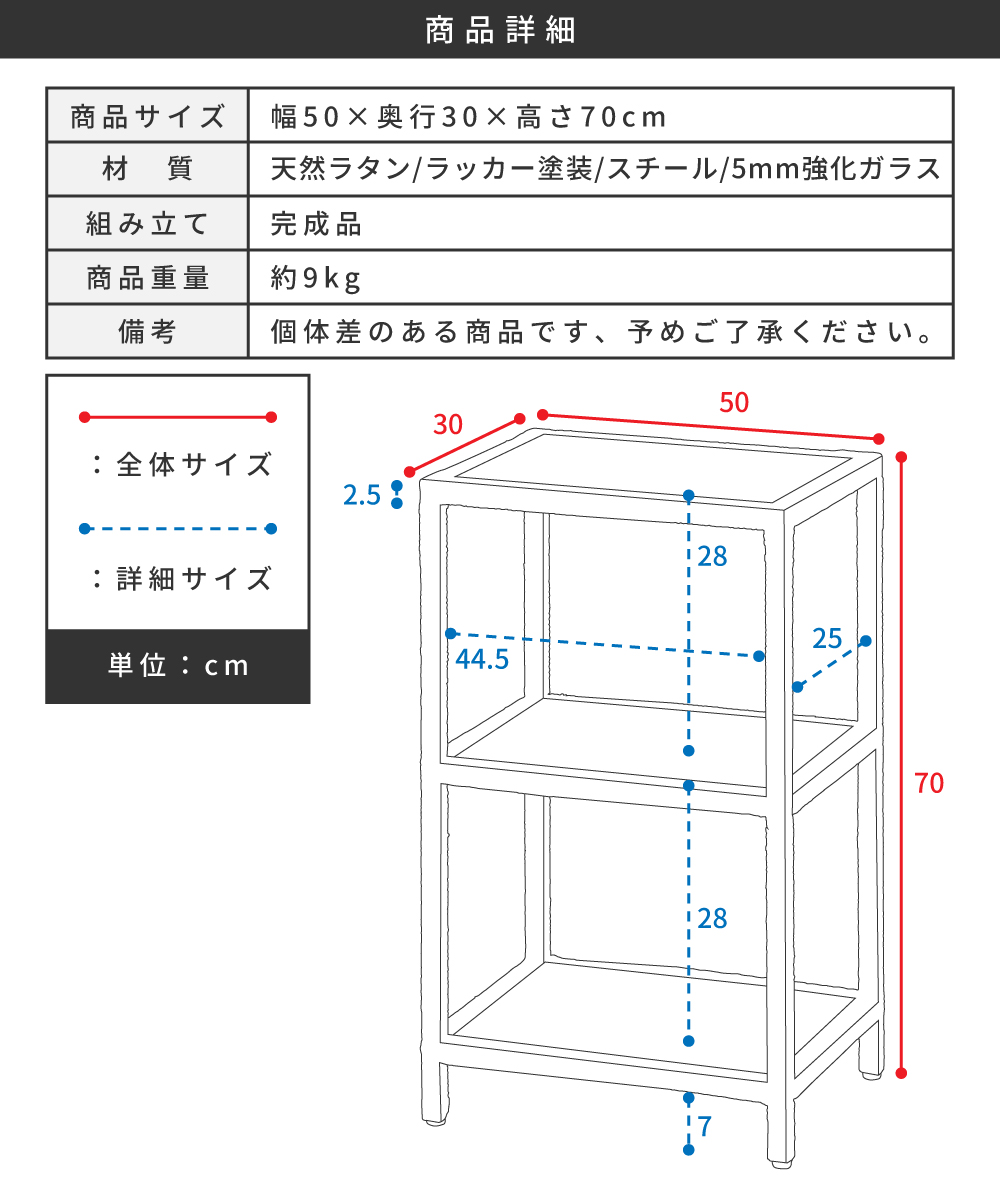 商品詳細

| 商品サイズ | 幅50×奥行30×高さ70cm |
|---|---|
| 材　質 | 天然ラタン/ラッカー塗装/スチール/5mm強化ガラス |
| 組み立て | 完成品 |
| 商品重量 | 約9kg |
| 備考 | 個体差のある商品です、予めご了承ください。 |

：全体サイズ

：詳細サイズ

単位：cm

30
50
2.5
28
44.5
25
70
28
7