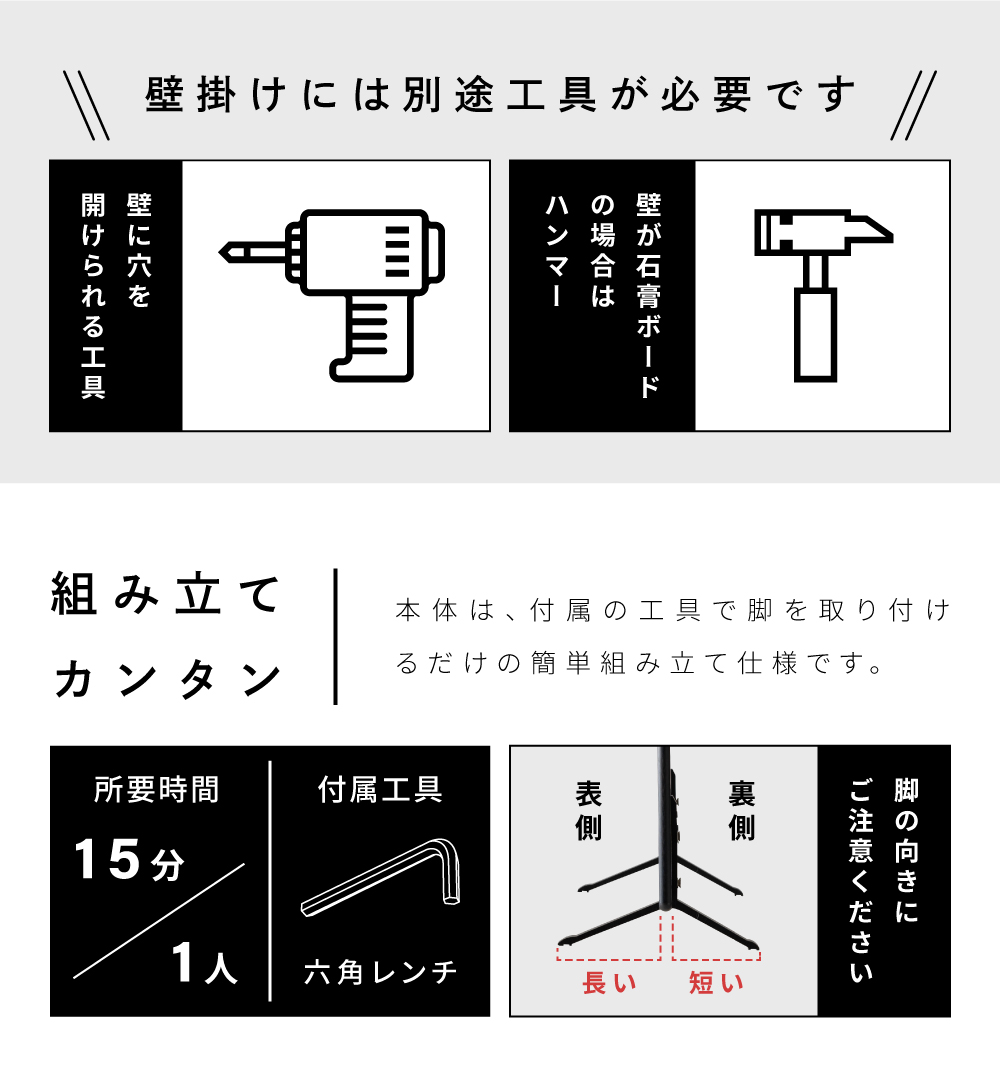 壁掛けには別途工具が必要です

壁に穴を開けられる工具

壁が石膏ボードの場合はハンマー

組み立てカンタン

本体は、付属の工具で脚を取り付けるだけの簡単組み立て仕様です。

所要時間

15分

1人

付属工具

六角レンチ

表側

裏側

長い

短い

脚の向きにご注意ください