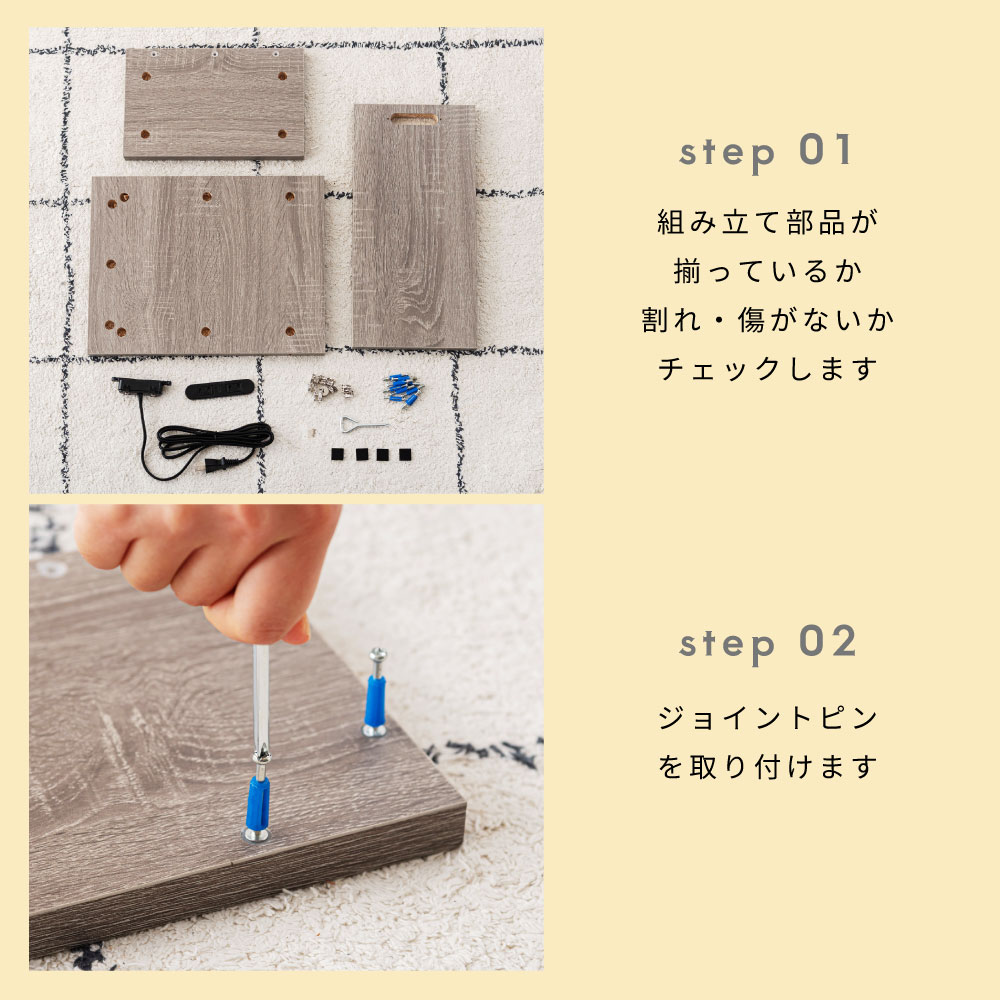 step 01

組み立て部品が
揃っているか
割れ・傷がないか
チェックします

step 02

ジョイントピン
を取り付けます