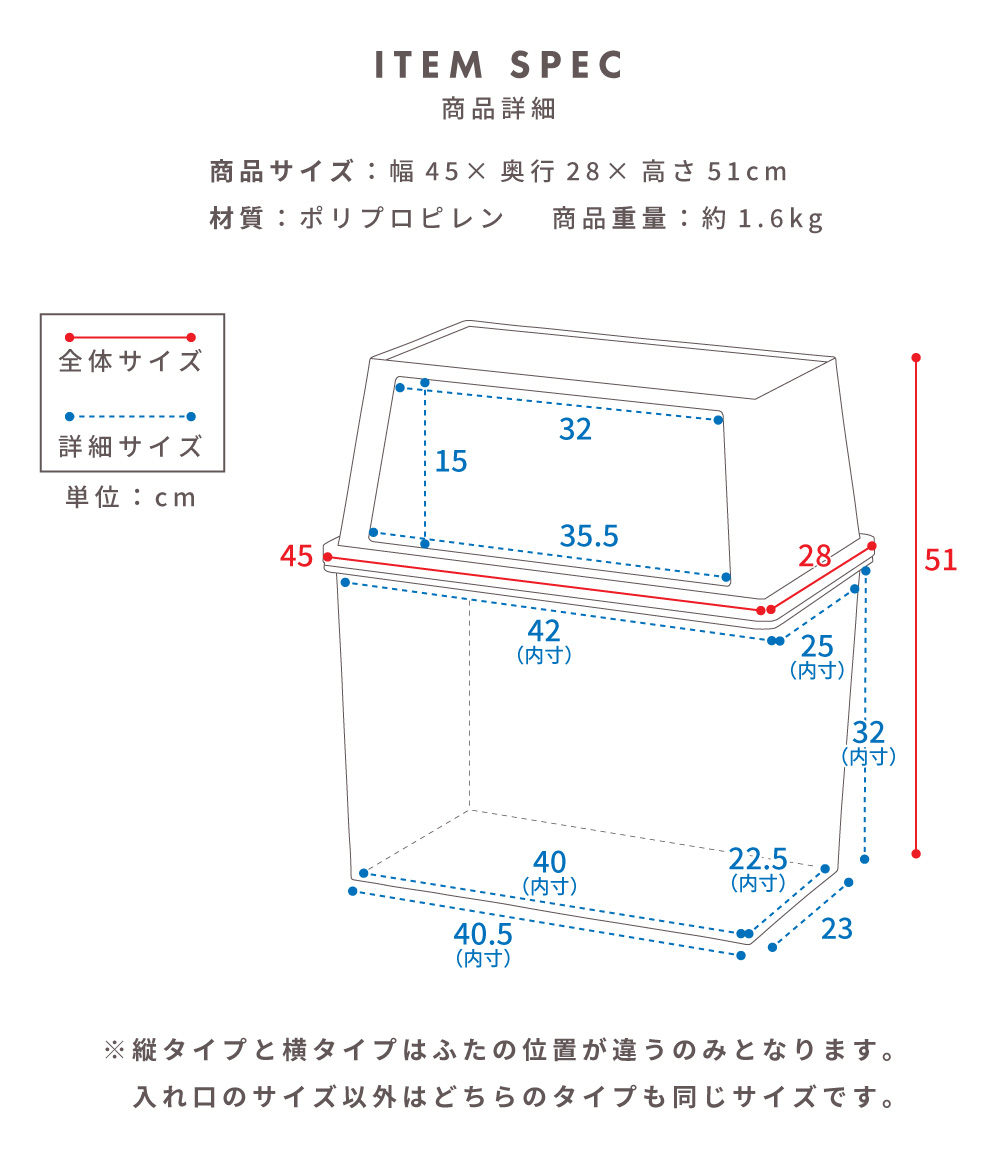 ITEM SPEC
商品詳細

商品サイズ：幅 45× 奥行 28× 高さ 51cm
材質：ポリプロピレン　商品重量：約 1.6kg

全体サイズ
詳細サイズ
単位：cm

32
15
35.5
45
28
51
42
(内寸)
25
(内寸)
32
(内寸)
40
(内寸)
22.5
(内寸)
40.5
(内寸)
23

※縦タイプと横タイプはふたの位置が違うのみとなります。
入れ口のサイズ以外はどちらのタイプも同じサイズです。