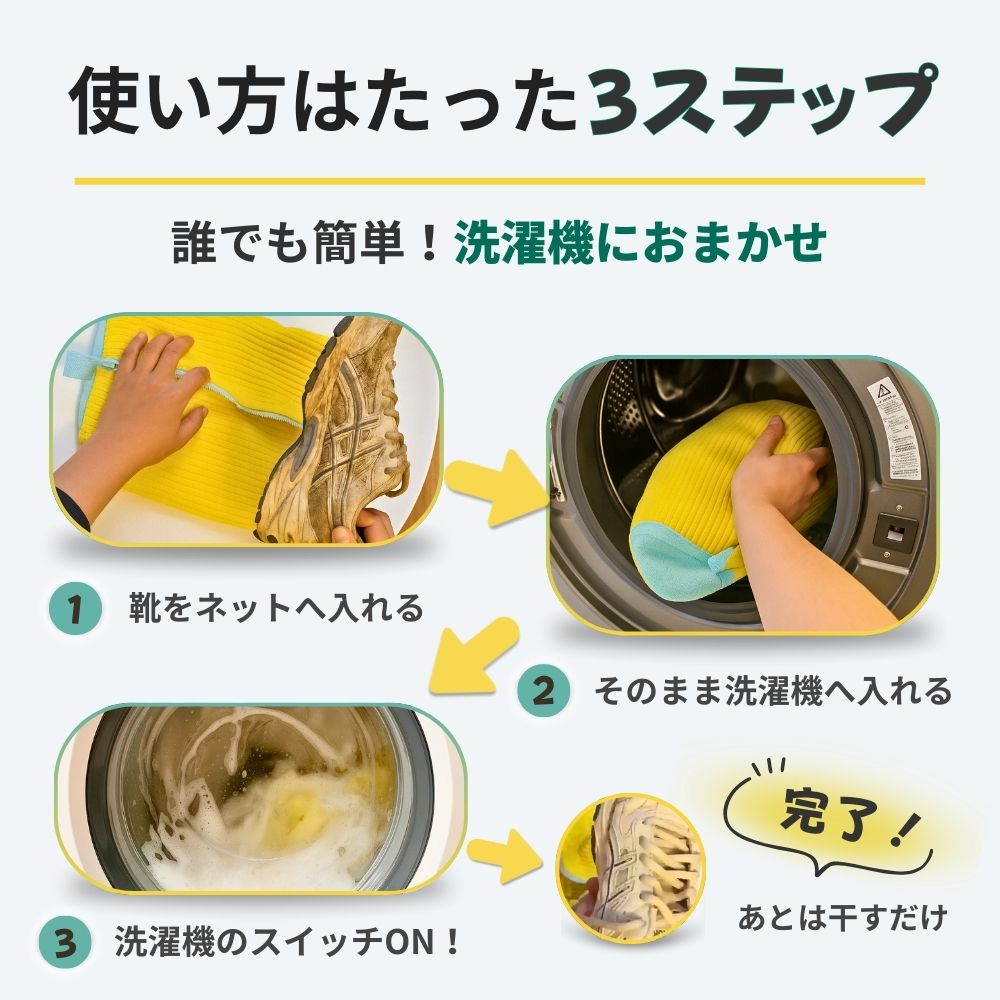 使い方はたった3ステップ

誰でも簡単！洗濯機におまかせ

1 靴をネットへ入れる

2 そのまま洗濯機へ入れる

3 洗濯機のスイッチON！

完了！

あとは干すだけ