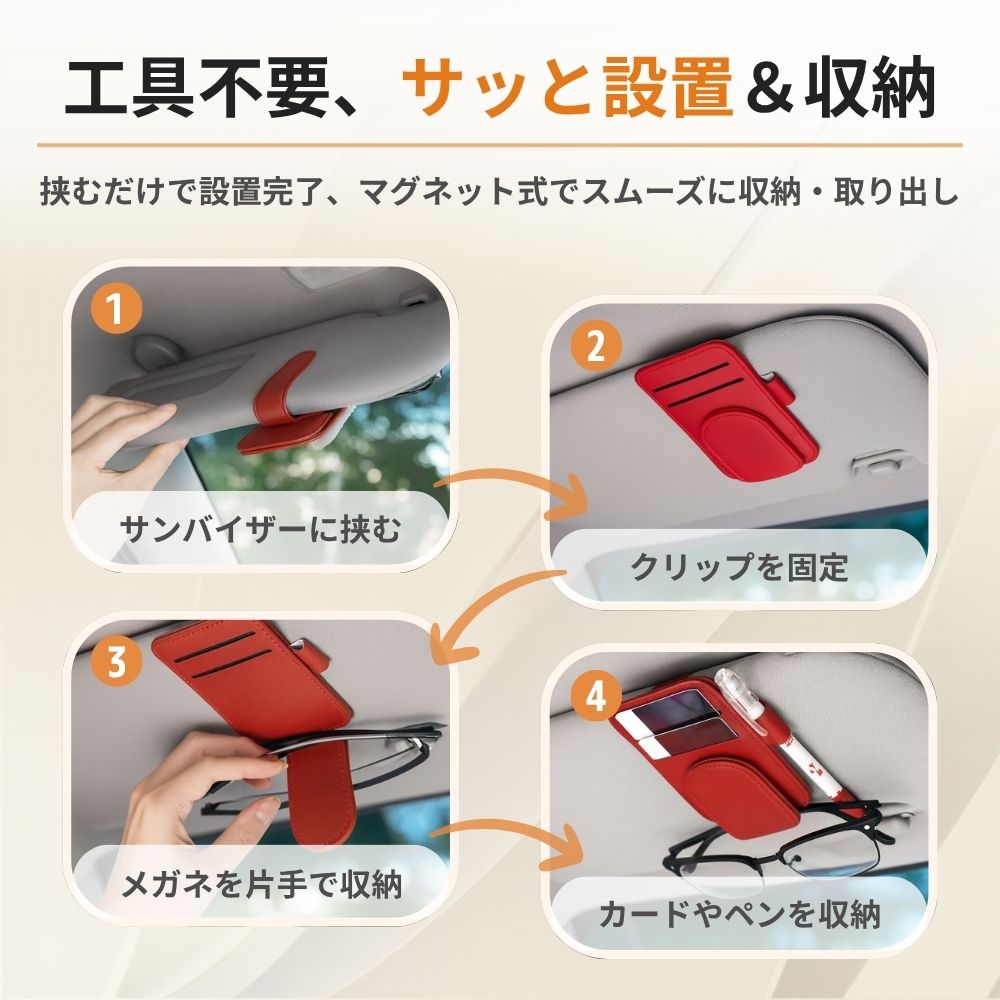 工具不要、サッと設置＆収納

挟むだけで設置完了、マグネット式でスムーズに収納・取り出し

1
サンバイザーに挟む

2
クリップを固定

3
メガネを片手で収納

4
カードやペンを収納