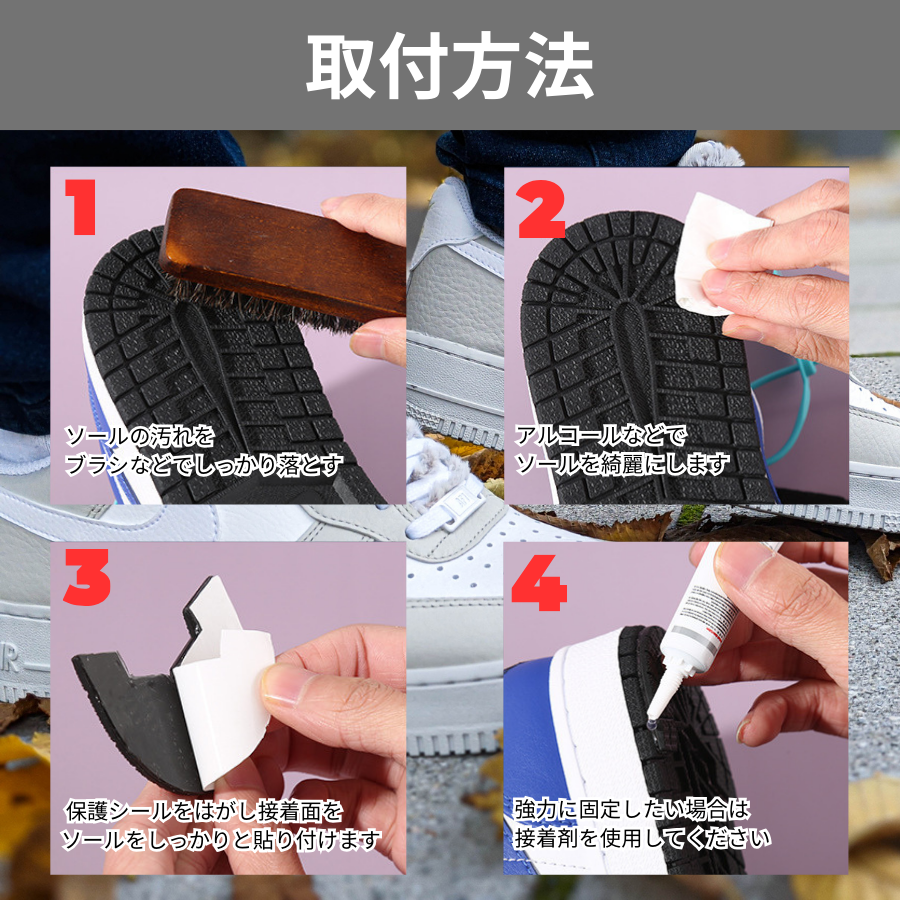 取付方法

1

ソールの汚れを
ブラシなどでしっかり落とす

2

アルコールなどで
ソールを綺麗にします

3

保護シールをはがし接着面を
ソールをしっかりと貼り付けます

4

強力に固定したい場合は
接着剤を使用してください