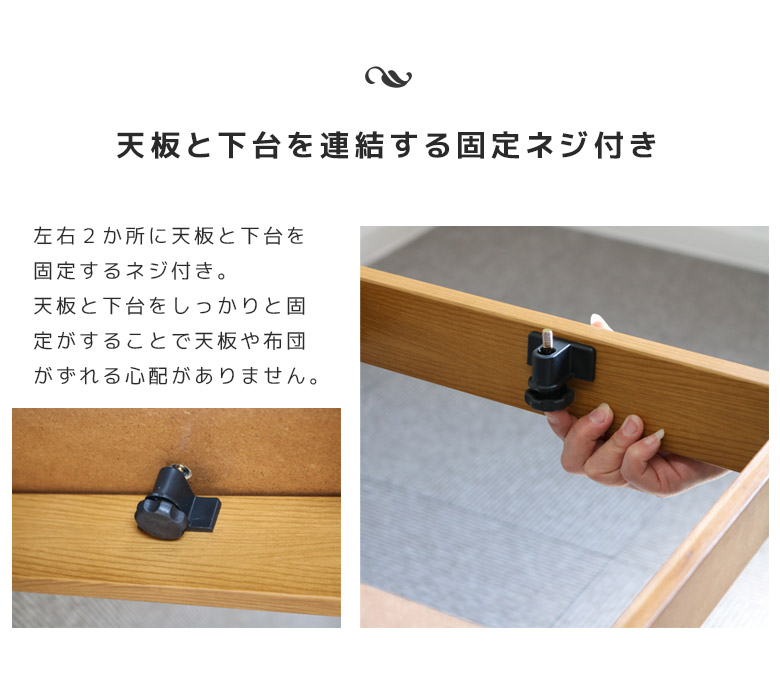 天板と下台を連結する固定ネジ付き

左右２か所に天板と下台を固定するネジ付き。
天板と下台をしっかりと固定がすることで天板や布団がずれる心配がありません。