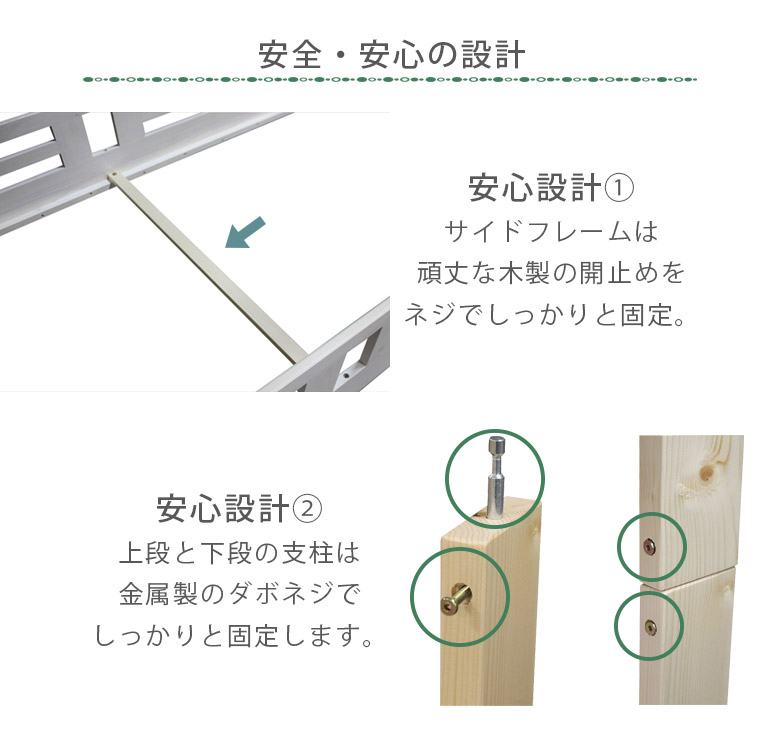 安全・安心の設計

安心設計①
サイドフレームは
頑丈な木製の開止めを
ネジでしっかりと固定。

安心設計②
上段と下段の支柱は
金属製のダボネジで
しっかりと固定します。