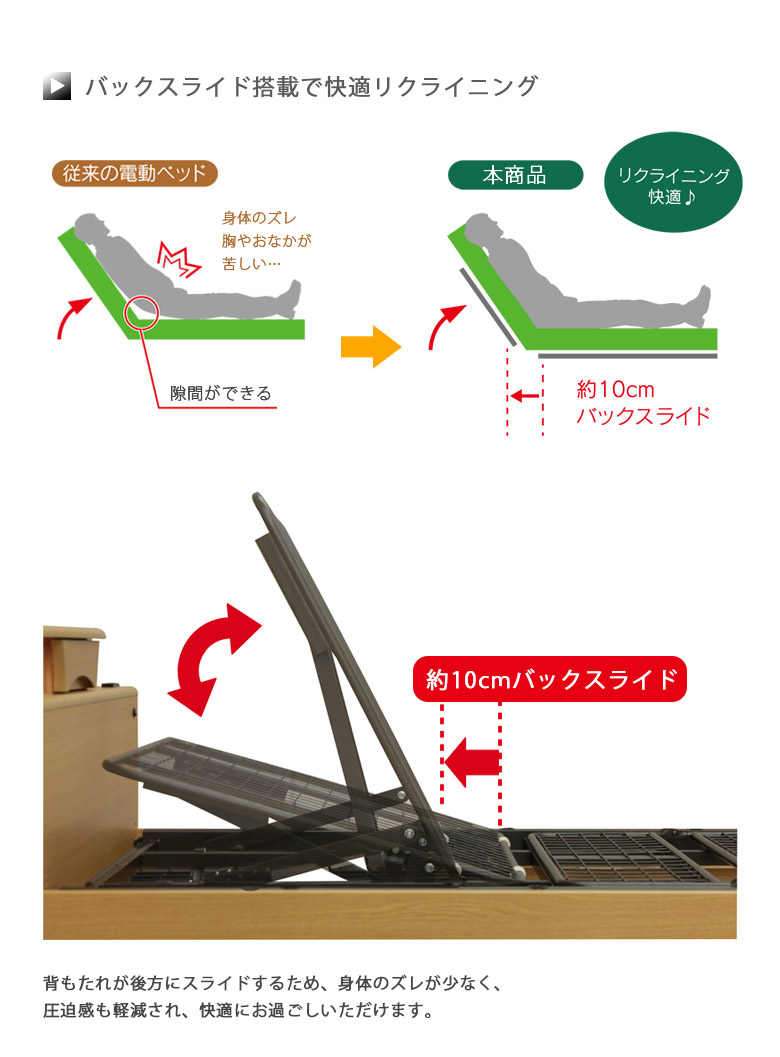 バックスライド搭載で快適リクライニング

従来の電動ベッド

身体のズレ
胸やおなかが
苦しい…

隙間ができる

本商品

リクライニング
快適♪

約10cm
バックスライド

約10cmバックスライド

背もたれが後方にスライドするため、身体のズレが少なく、
圧迫感も軽減され、快適にお過ごしいただけます。