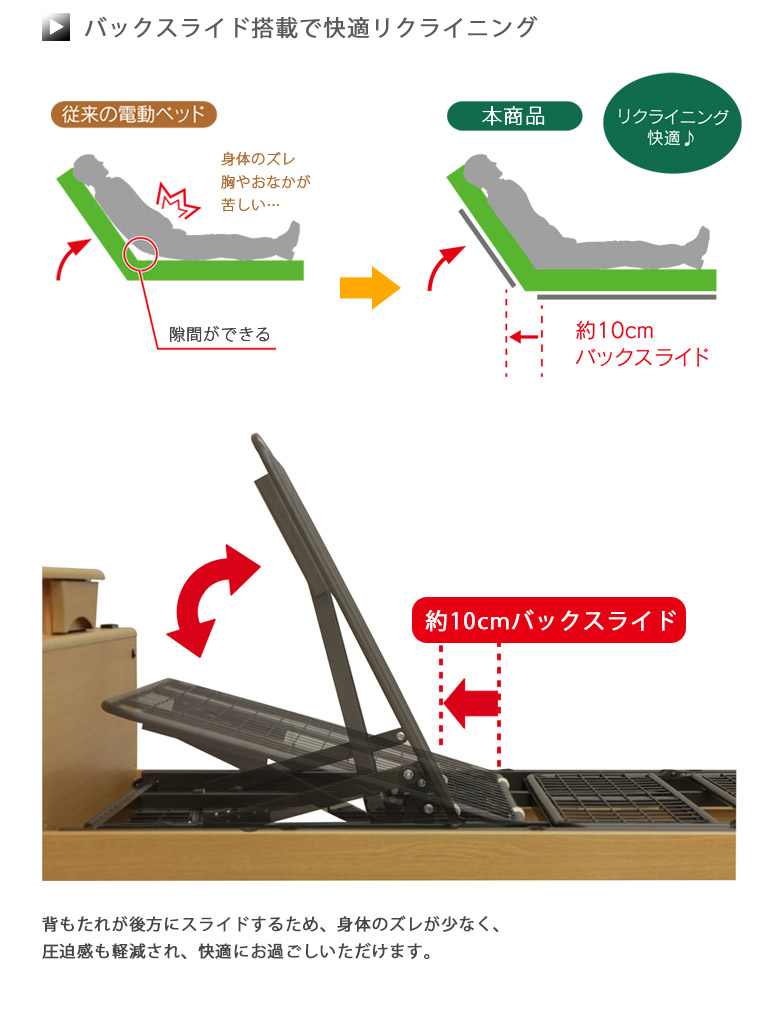 バックスライド搭載で快適リクライニング

従来の電動ベッド

身体のズレ
胸やおなかが
苦しい…

隙間ができる

本商品

リクライニング
快適♪

約10cm
バックスライド

約10cmバックスライド

背もたれが後方にスライドするため、身体のズレが少なく、
圧迫感も軽減され、快適にお過ごしいただけます。