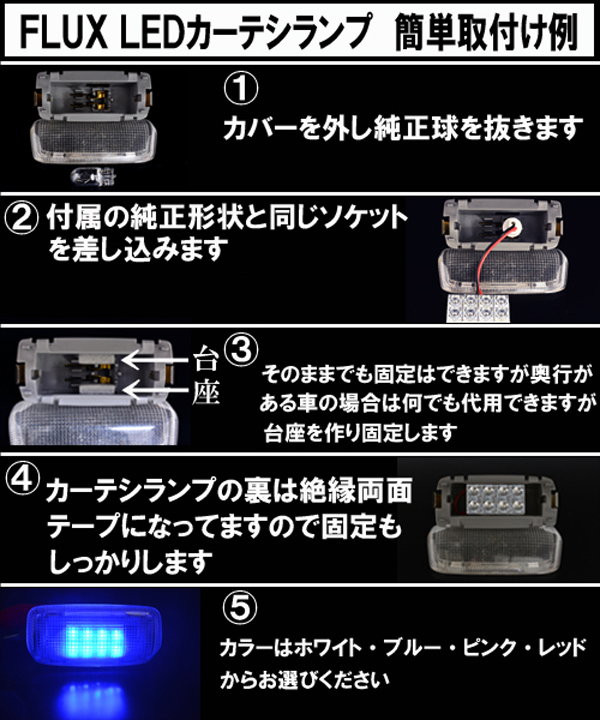 FLUX LEDカーテシランプ　簡単取付け例

①
カバーを外し純正球を抜きます

② 付属の純正形状と同じソケットを差し込みます

台座

③
そのままでも固定はできますが奥行がある車の場合は何でも代用できますが台座を作り固定します

④ カーテシランプの裏は絶縁両面テープになってますので固定もしっかりします

⑤
カラーはホワイト・ブルー・ピンク・レッドからお選びください