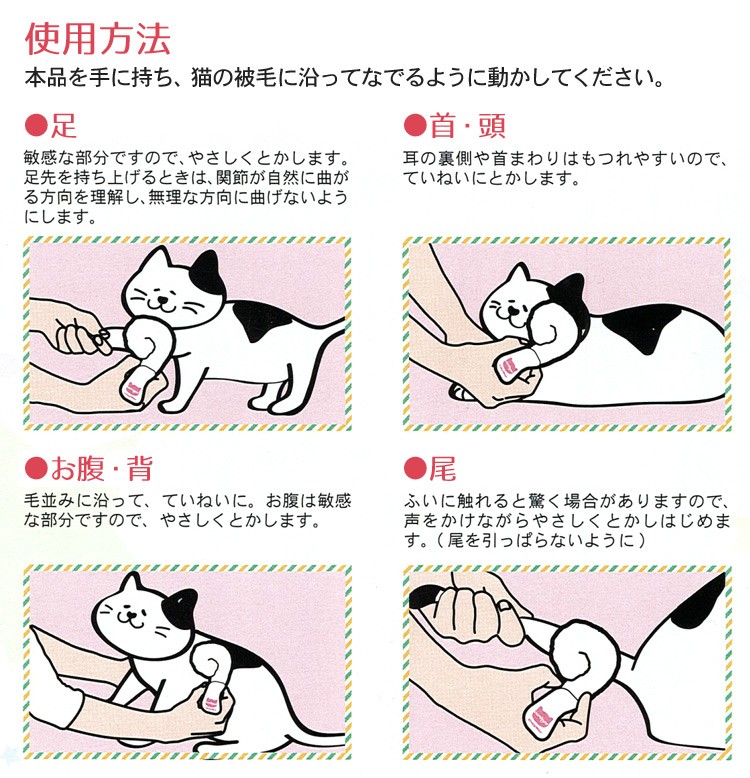 使用方法
本品を手に持ち、猫の被毛に沿ってなでるように動かしてください。

●足
敏感な部分ですので、やさしくとかします。足先を持ち上げるときは、関節が自然に曲がる方向を理解し、無理な方向に曲げないようにします。

●首・頭
耳の裏側や首まわりはもつれやすいので、ていねいにとかします。

●お腹・背
毛並みに沿って、ていねいに。お腹は敏感な部分ですので、やさしくとかします。

●尾
ふいに触れると驚く場合がありますので、声をかけながらやさしくとかしはじめます。（尾を引っぱらないように）