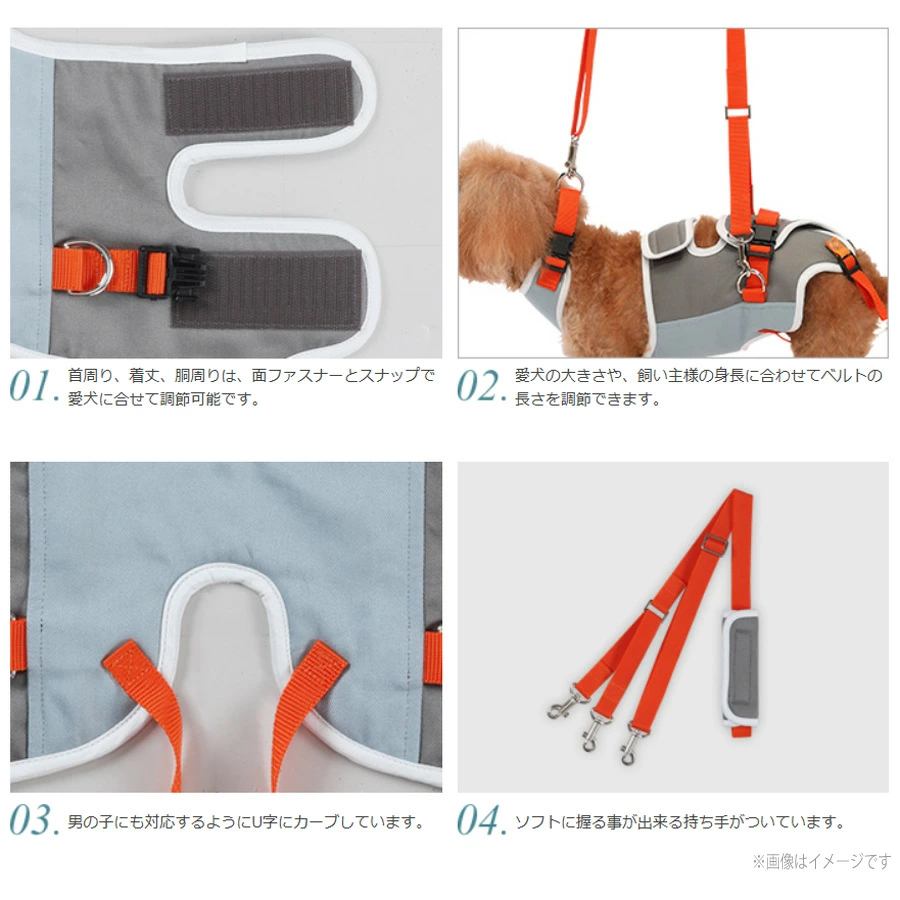 01. 首周り、着丈、胴周りは、面ファスナーとスナップで愛犬に合せて調節可能です。

02. 愛犬の大きさや、飼い主様の身長に合わせてベルトの長さを調節できます。

03. 男の子にも対応するようにU字にカーブしています。

04. ソフトに握る事が出来る持ち手がついています。

※画像はイメージです