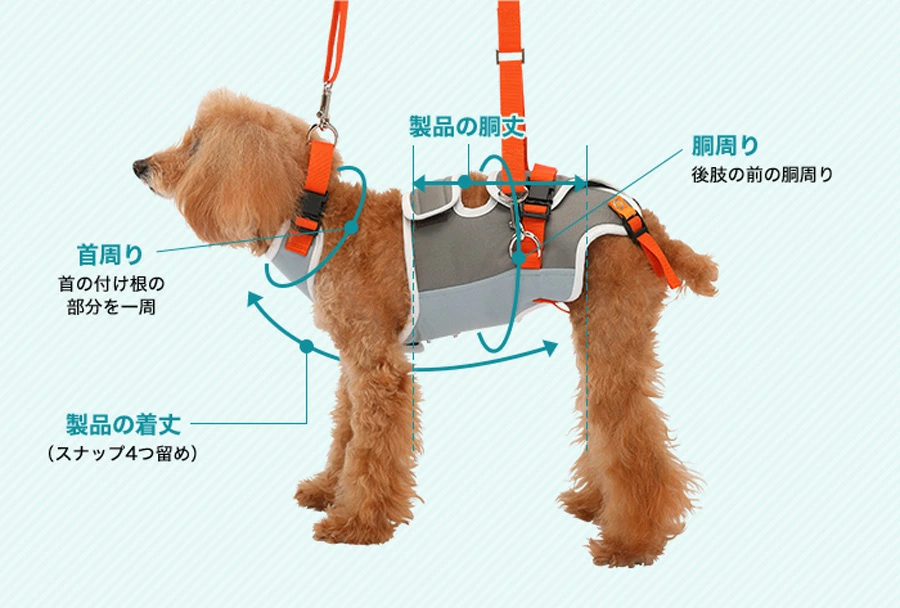 製品の胴丈

胴周り
後肢の前の胴周り

首周り
首の付け根の部分を一周

製品の着丈
（スナップ4つ留め）