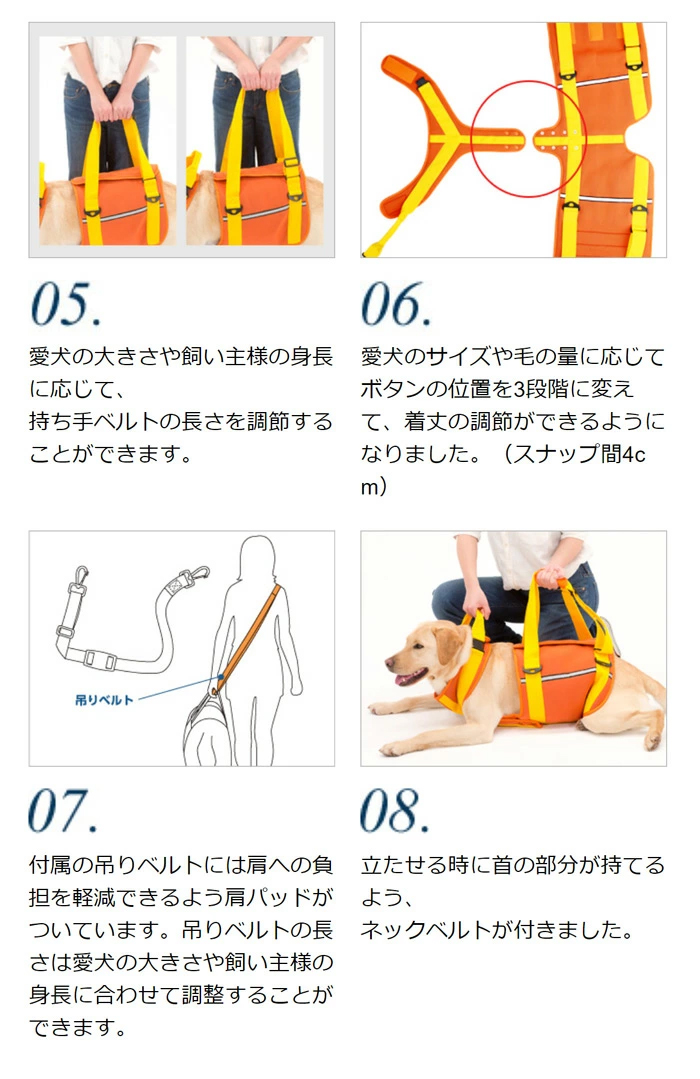 05.

愛犬の大きさや飼い主様の身長に応じて、
持ち手ベルトの長さを調節することができます。

06.

愛犬のサイズや毛の量に応じてボタンの位置を3段階に変えて、着丈の調節ができるようになりました。（スナップ間4cm）

吊りベルト

07.

付属の吊りベルトには肩への負担を軽減できるよう肩パッドがついています。吊りベルトの長さは愛犬の大きさや飼い主様の身長に合わせて調整することができます。

08.

立たせる時に首の部分が持てるよう、
ネックベルトが付きました。