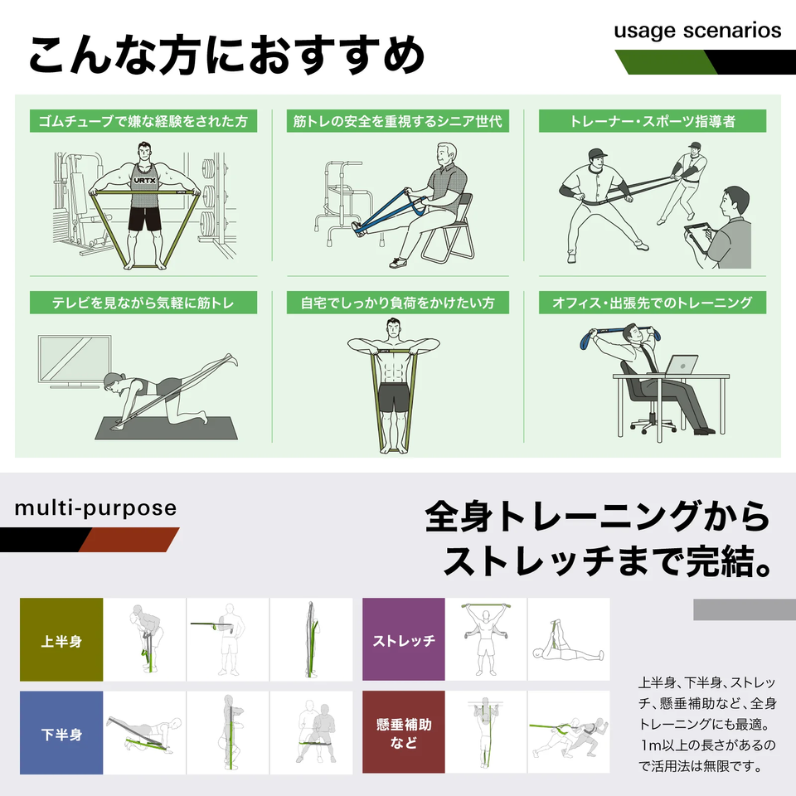 こんな方におすすめ

usage scenarios

ゴムチューブで嫌な経験をされた方

URTX

筋トレの安全を重視するシニア世代

トレーナー・スポーツ指導者

テレビを見ながら気軽に筋トレ

自宅でしっかり負荷をかけたい方

オフィス・出張先でのトレーニング

multi-purpose

全身トレーニングからストレッチまで完結。

上半身

ストレッチ

下半身

懸垂補助など

上半身、下半身、ストレッチ、懸垂補助など、全身トレーニングにも最適。1m以上の長さがあるので活用法は無限です。