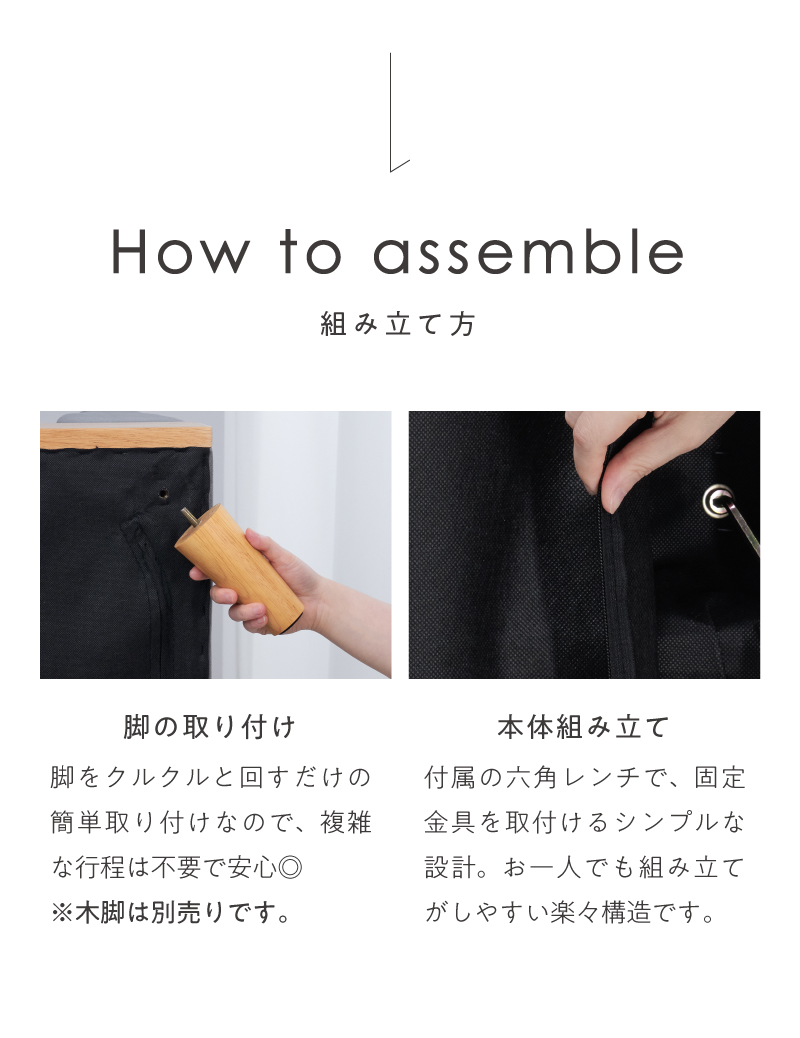 How to assemble

組み立て方

脚の取り付け

脚をクルクルと回すだけの簡単取り付けなので、複雑な行程は不要で安心◎
※木脚は別売りです。

本体組み立て

付属の六角レンチで、固定金具を取付けるシンプルな設計。お一人でも組み立てがしやすい楽々構造です。