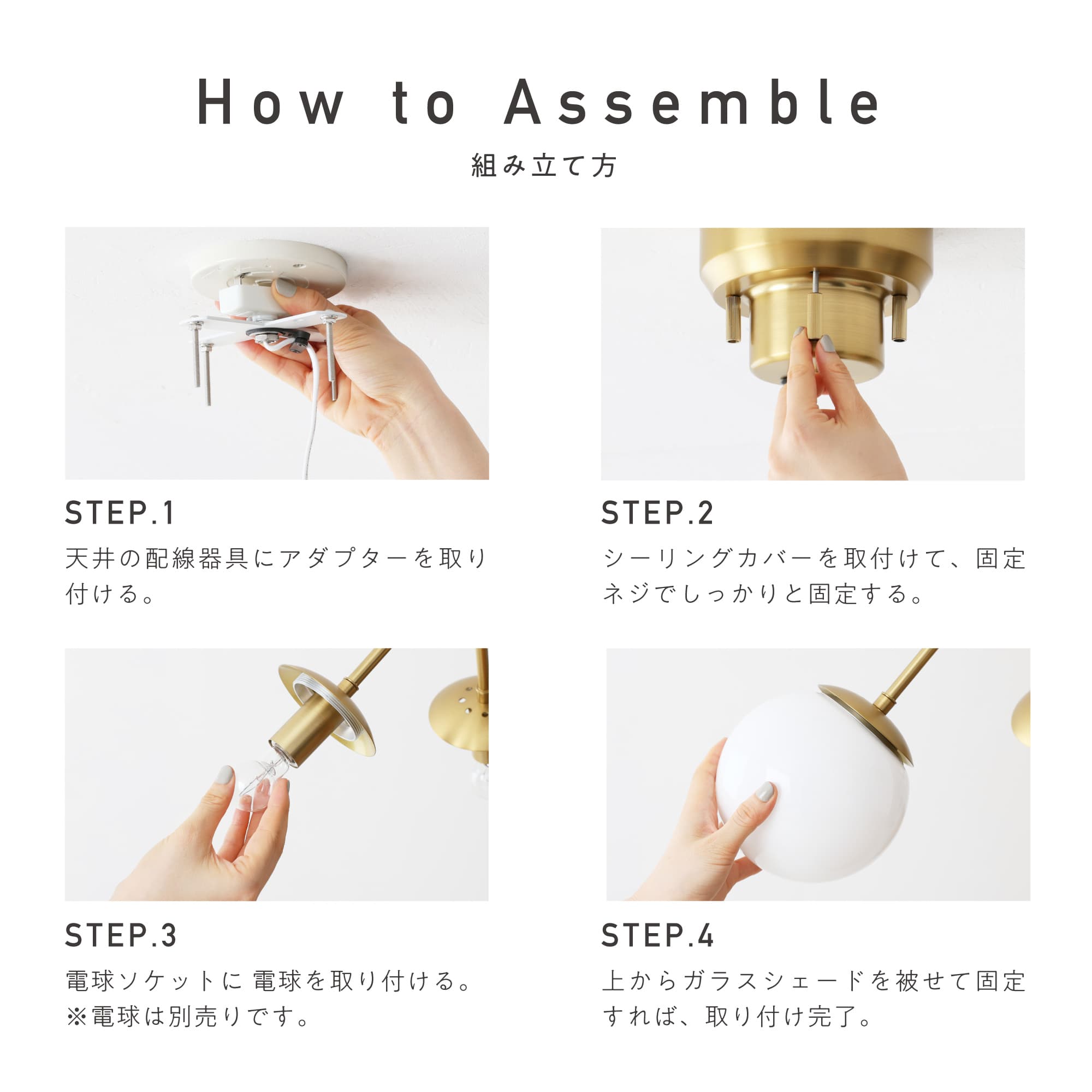 How to Assemble

組み立て方

STEP.1

天井の配線器具にアダプターを取り付ける。

STEP.2

シーリングカバーを取付けて、固定ネジでしっかりと固定する。

STEP.3

電球ソケットに 電球を取り付ける。
※電球は別売りです。

STEP.4

上からガラスシェードを被せて固定すれば、取り付け完了。