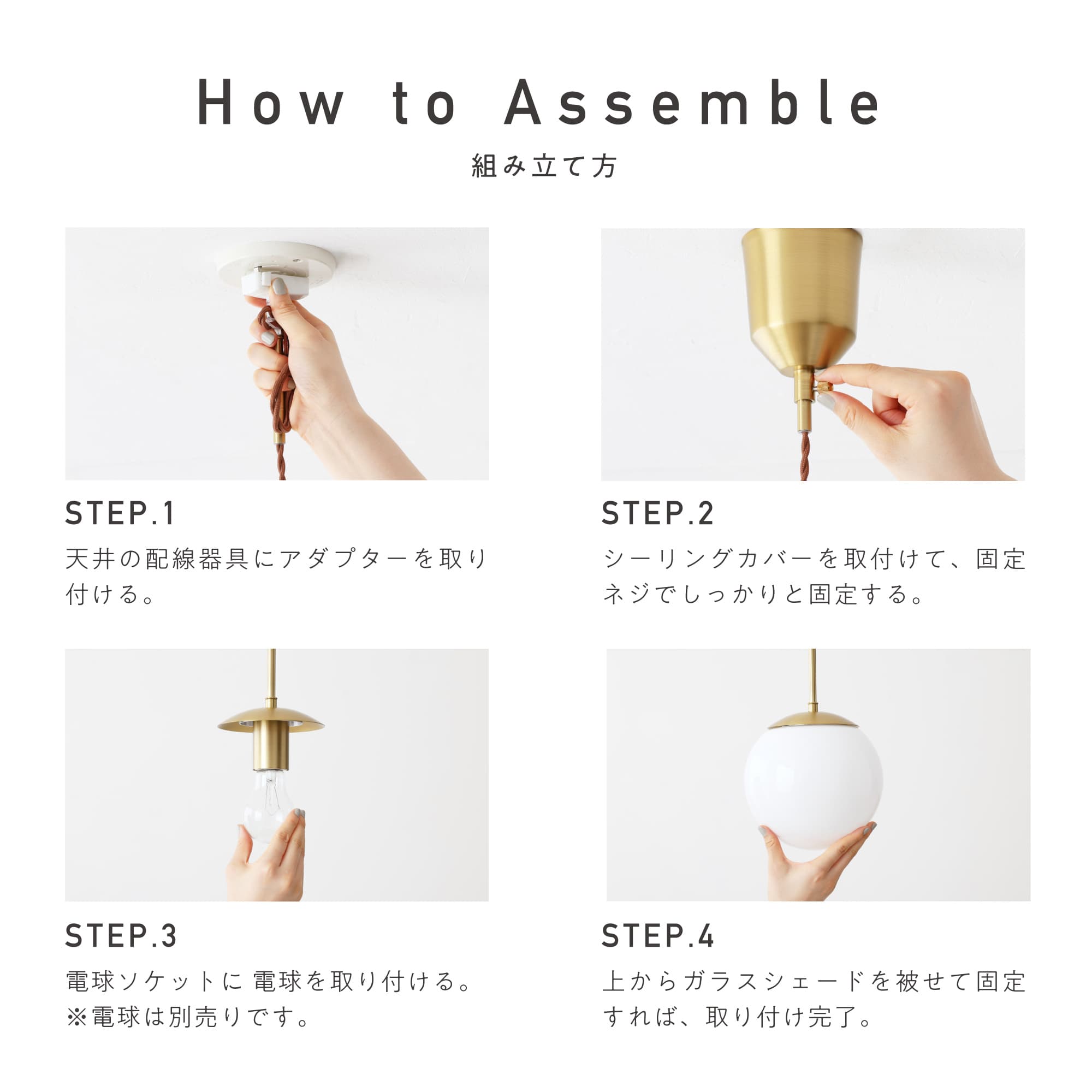 How to Assemble
組み立て方

STEP.1
天井の配線器具にアダプターを取り付ける。

STEP.2
シーリングカバーを取付けて、固定ネジでしっかりと固定する。

STEP.3
電球ソケットに 電球を取り付ける。
※電球は別売りです。

STEP.4
上からガラスシェードを被せて固定すれば、取り付け完了。