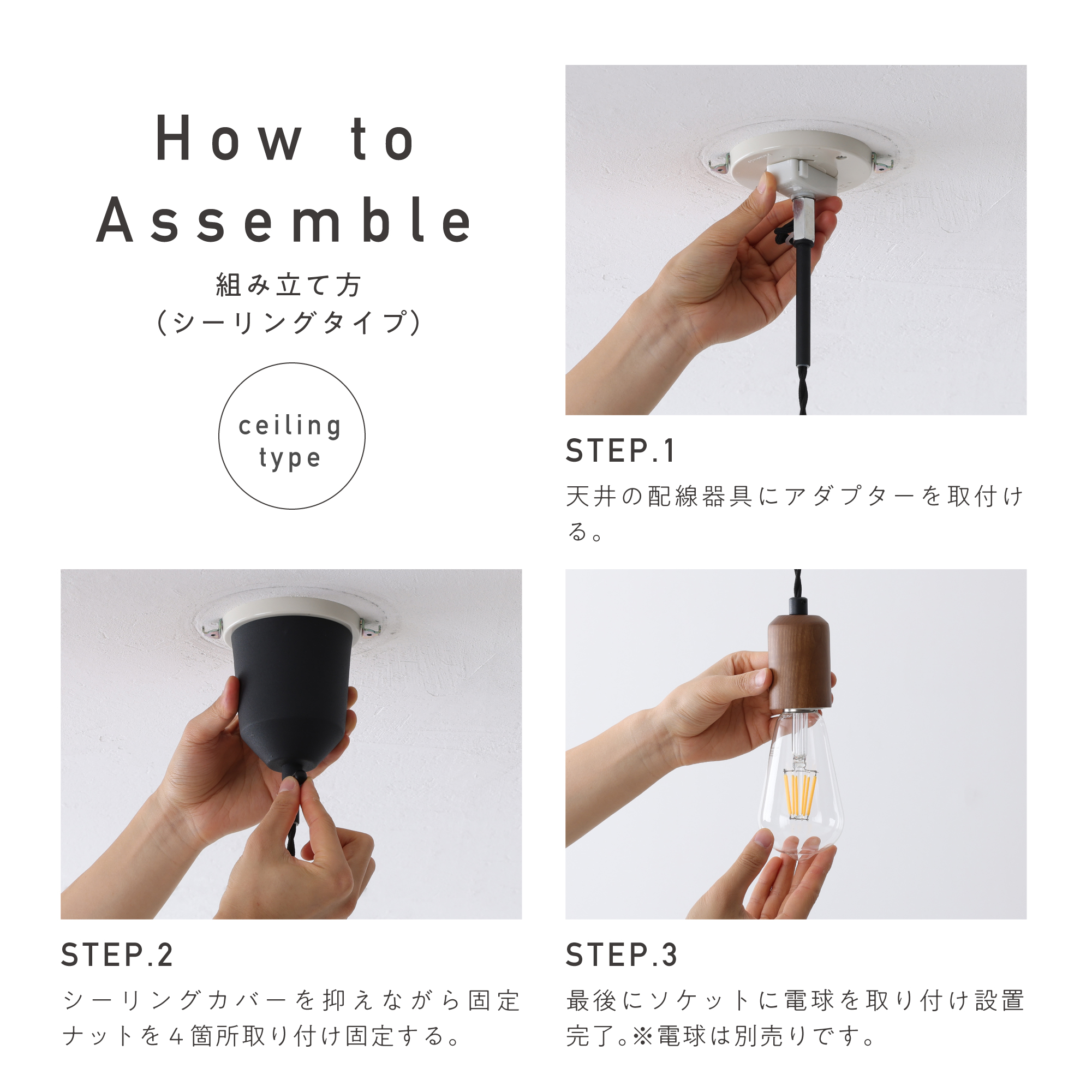 How to Assemble
組み立て方
（シーリングタイプ）

ceiling type

STEP.1
天井の配線器具にアダプターを取付ける。

STEP.2
シーリングカバーを抑えながら固定ナットを４箇所取り付け固定する。

STEP.3
最後にソケットに電球を取り付け設置完了。※電球は別売りです。