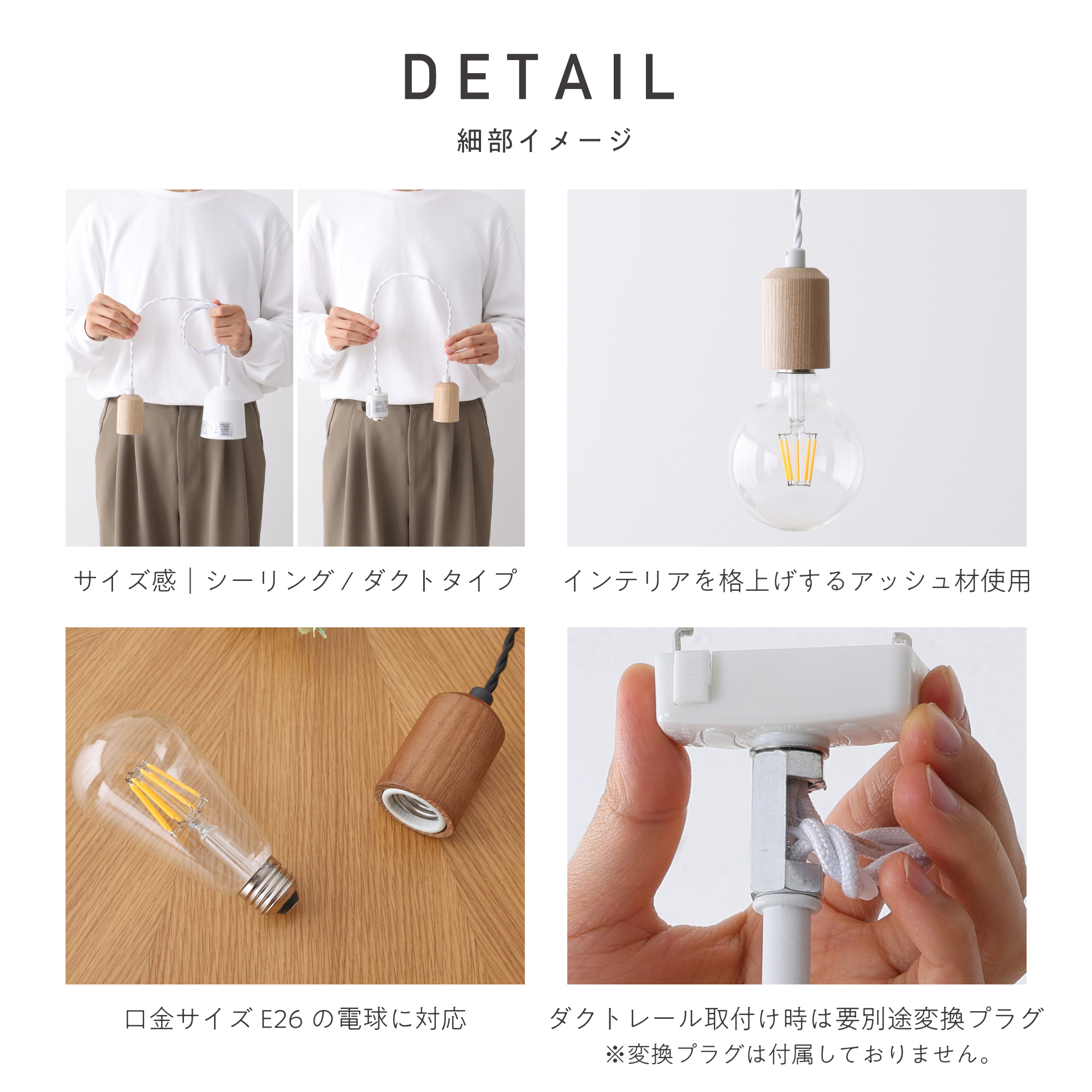 DETAIL

細部イメージ

サイズ感｜シーリング / ダクトタイプ

インテリアを格上げするアッシュ材使用

口金サイズ E26 の電球に対応

ダクトレール取付け時は要別途変換プラグ
※変換プラグは付属しておりません。