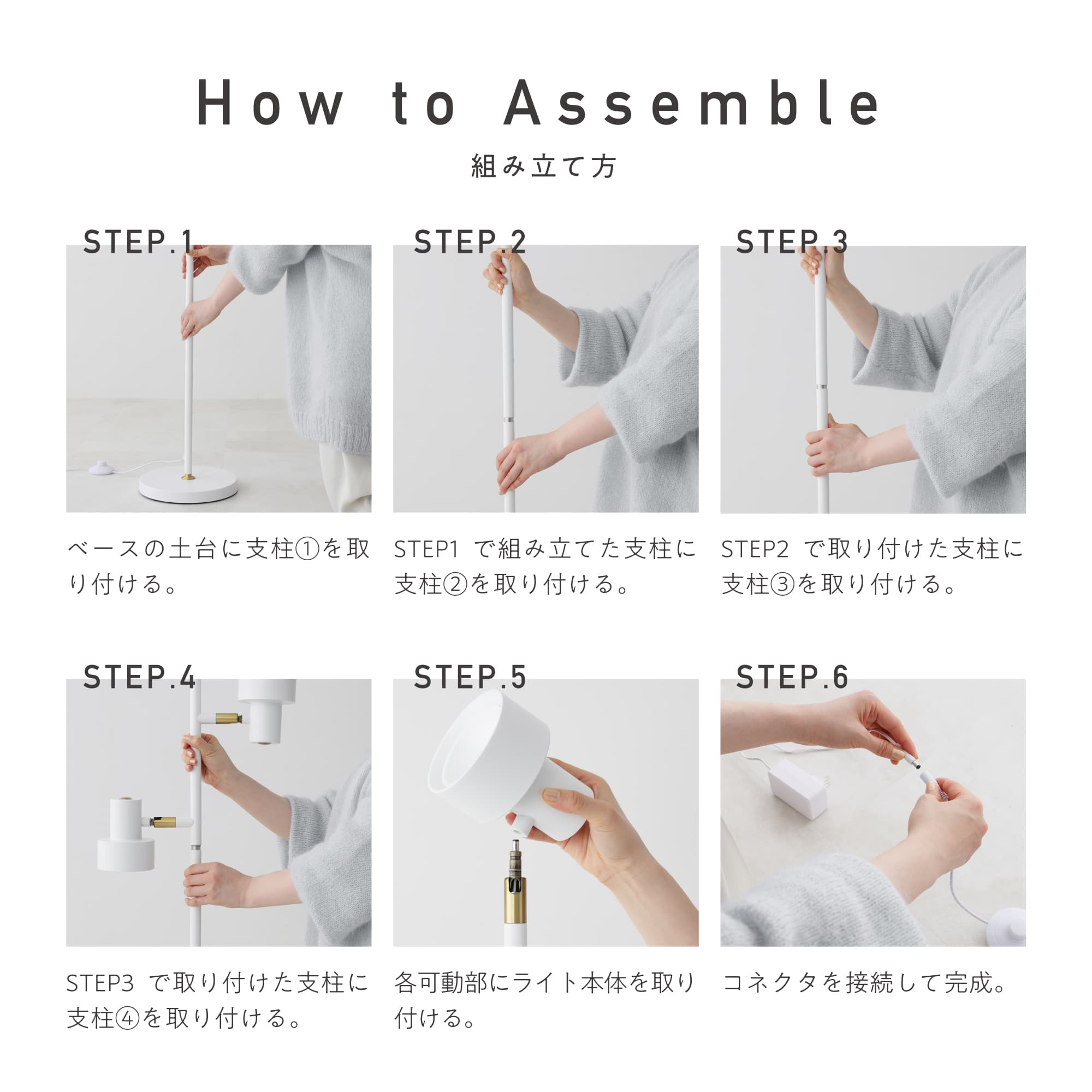 How to Assemble

組み立て方

STEP.1

ベースの土台に支柱①を取り付ける。

STEP.2

STEP1 で組み立てた支柱に支柱②を取り付ける。

STEP.3

STEP2 で取り付けた支柱に支柱③を取り付ける。

STEP.4

STEP3 で取り付けた支柱に支柱④を取り付ける。

STEP.5

各可動部にライト本体を取り付ける。

STEP.6

コネクタを接続して完成。