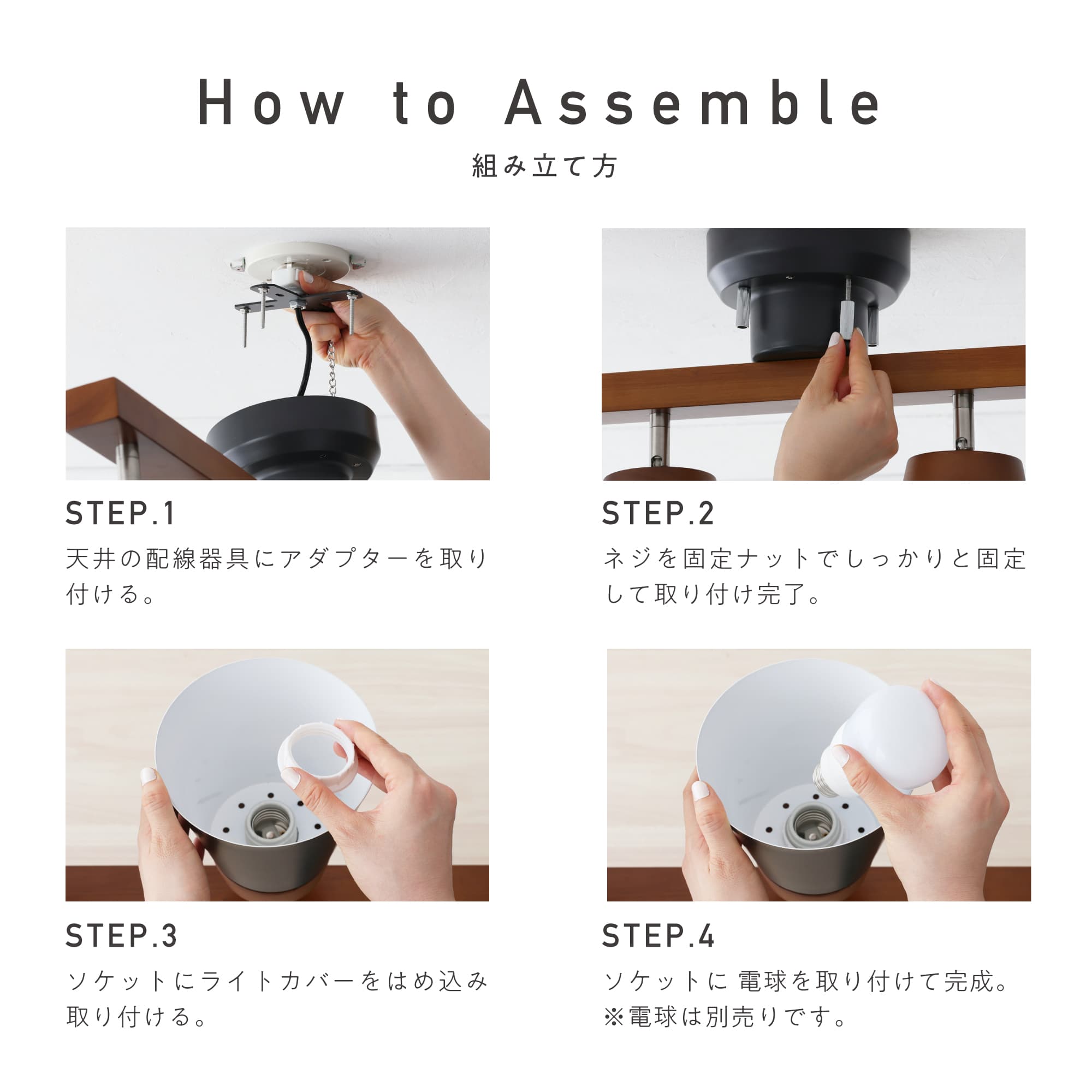 How to Assemble

組み立て方

STEP.1

天井の配線器具にアダプターを取り付ける。

STEP.2

ネジを固定ナットでしっかりと固定して取り付け完了。

STEP.3

ソケットにライトカバーをはめ込み取り付ける。

STEP.4

ソケットに 電球を取り付けて完成。
※電球は別売りです。